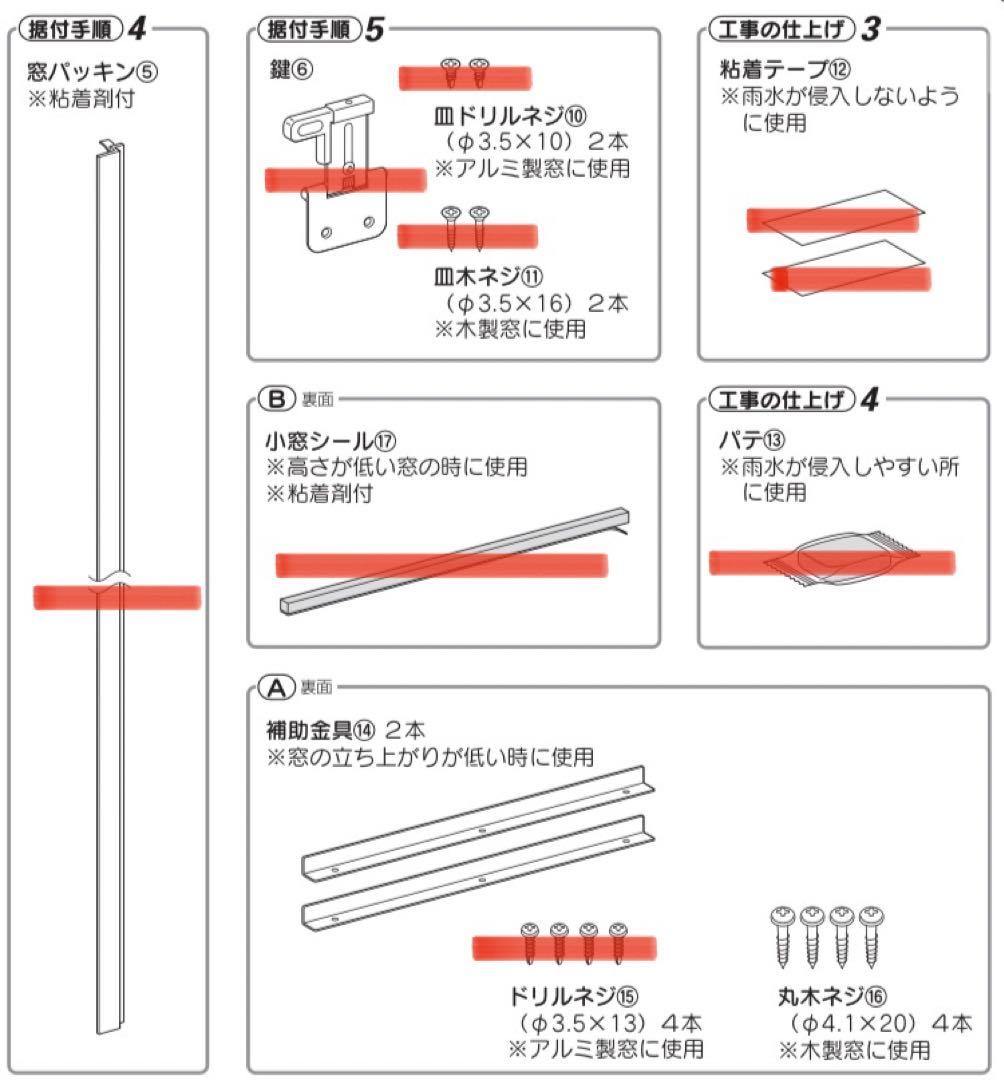 据付手順 4

窓パッキン⑤
※粘着剤付

据付手順 5

鍵⑥

皿ドリルネジ⑩
（φ3.5×10）２本
※アルミ製窓に使用

皿木ネジ⑪
（φ3.5×16）２本
※木製窓に使用

工事の仕上げ 3

粘着テープ⑫
※雨水が侵入しないように使用

B 裏面

小窓シール⑰
※高さが低い窓の時に使用
※粘着剤付

工事の仕上げ 4

パテ⑬
※雨水が侵入しやすい所に使用

A 裏面

補助金具⑭ ２本
※窓の立ち上がりが低い時に使用

ドリルネジ⑮
（φ3.5×13）４本
※アルミ製窓に使用

丸木ネジ⑯
（φ4.1×20）４本
※木製窓に使用