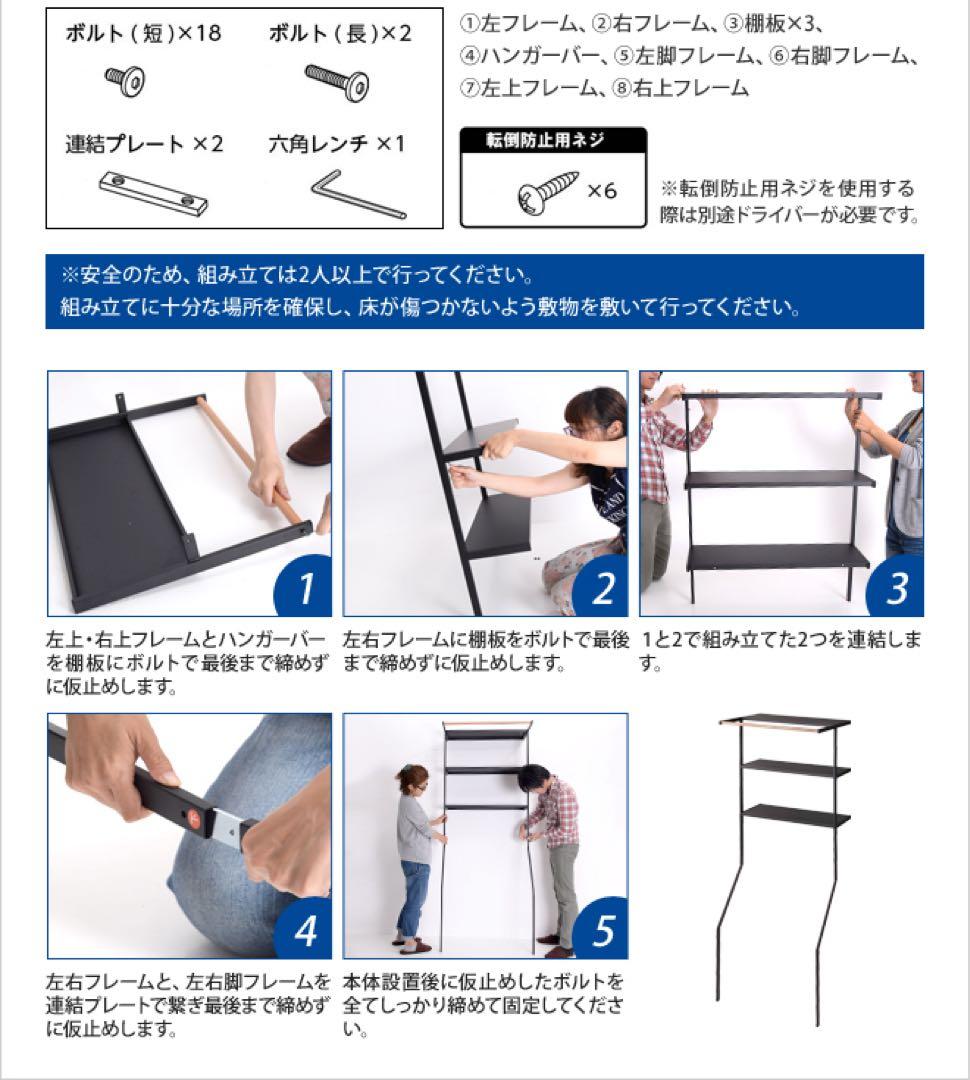 ボルト(短)×18

ボルト(長)×2

連結プレート ×2

六角レンチ ×1

①左フレーム、②右フレーム、③棚板×3、④ハンガーバー、⑤左脚フレーム、⑥右脚フレーム、⑦左上フレーム、⑧右上フレーム

転倒防止用ネジ

×6

※転倒防止用ネジを使用する際は別途ドライバーが必要です。

※安全のため、組み立ては2人以上で行ってください。
組み立てに十分な場所を確保し、床が傷つかないよう敷物を敷いて行ってください。

1

左上・右上フレームとハンガーバーを棚板にボルトで最後まで締めずに仮止めします。

2

左右フレームに棚板をボルトで最後まで締めずに仮止めします。

3

1と2で組み立てた2つを連結します。

4

左右フレームと、左右脚フレームを連結プレートで繋ぎ最後まで締めずに仮止めします。

5

本体設置後に仮止めしたボルトを全てしっかり締めて固定してください。