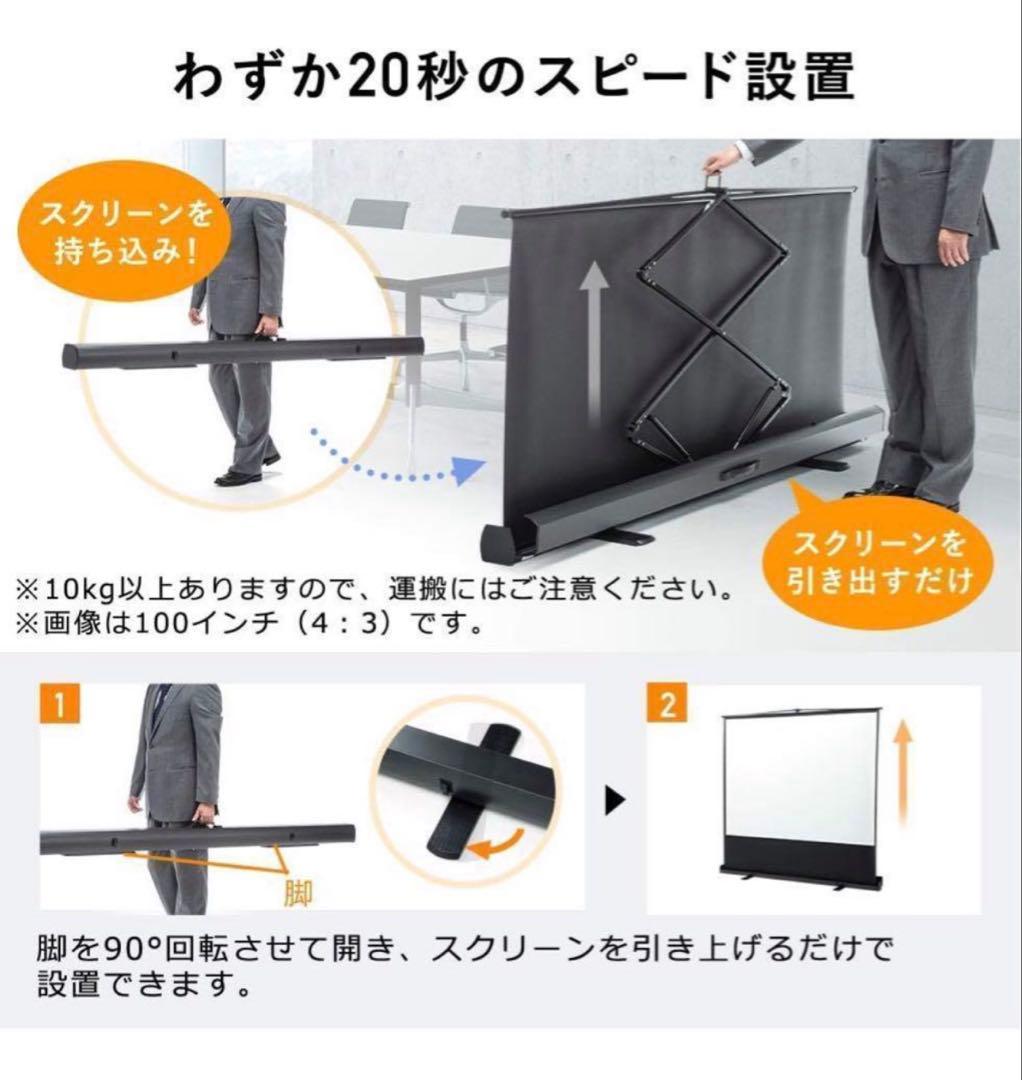 わずか20秒のスピード設置

スクリーンを持ち込み！

スクリーンを引き出すだけ

※10kg以上ありますので、運搬にはご注意ください。
※画像は100インチ（4：3）です。

1

脚

2

脚を90°回転させて開き、スクリーンを引き上げるだけで設置できます。