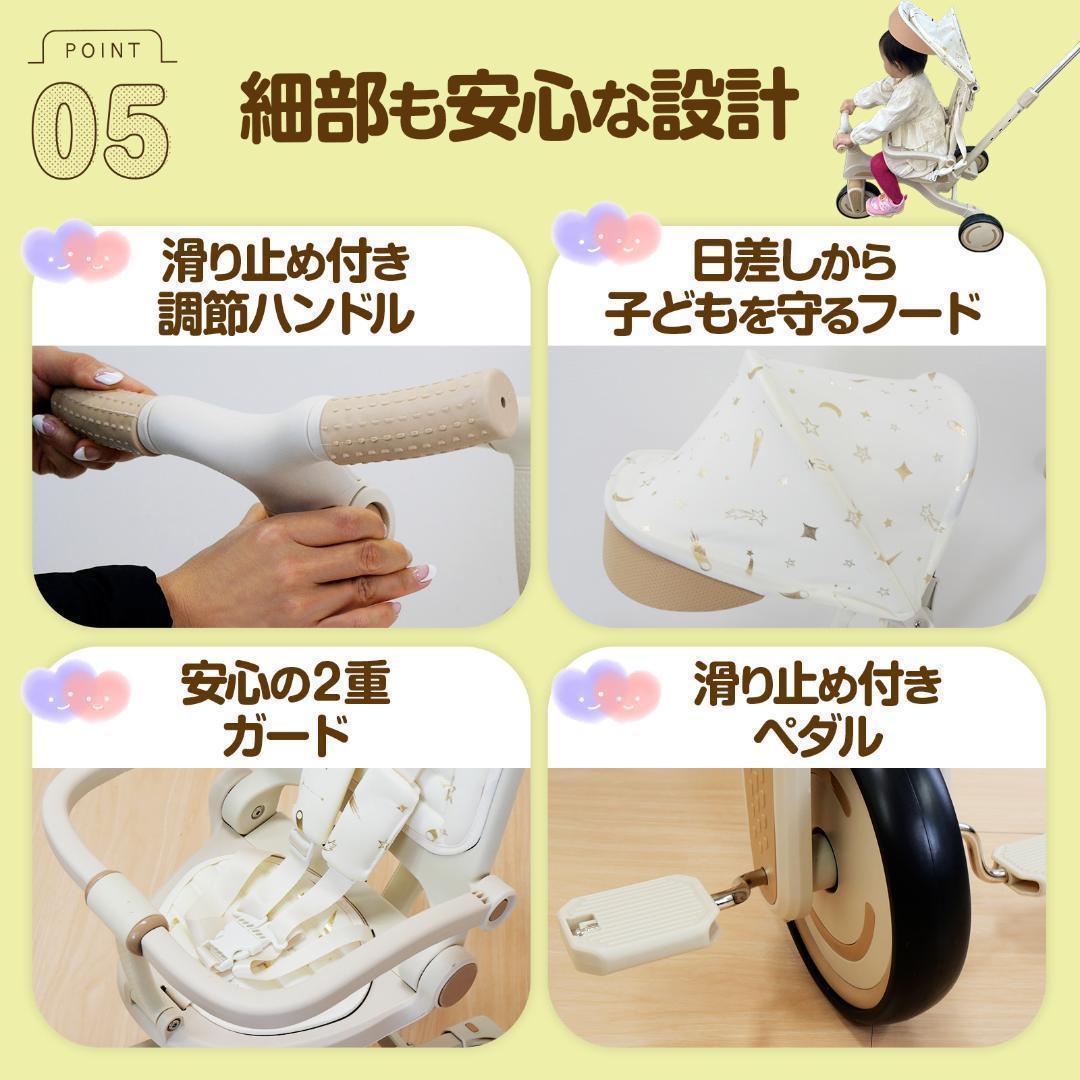 POINT
05
細部も安心な設計

滑り止め付き
調節ハンドル

日差しから
子どもを守るフード

安心の2重
ガード

滑り止め付き
ペダル