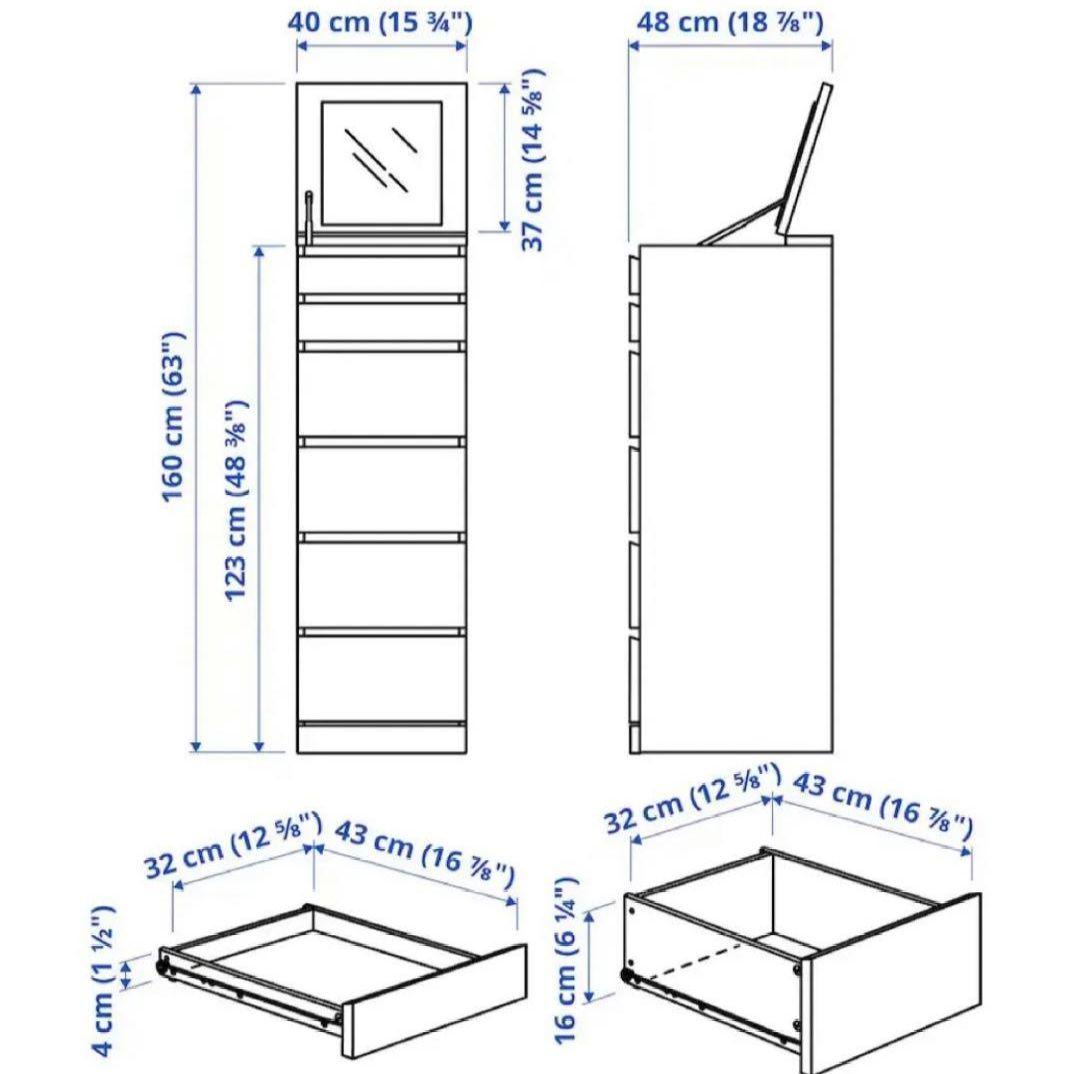 40 cm (15 ¾")

48 cm (18 ⅞")

37 cm (14 ⅝")

160 cm (63")

123 cm (48 ⅜")

32 cm (12 ⅝")

43 cm (16 ⅞")

4 cm (1 ½")

32 cm (12 ⅝")

43 cm (16 ⅞")

16 cm (6 ¼")