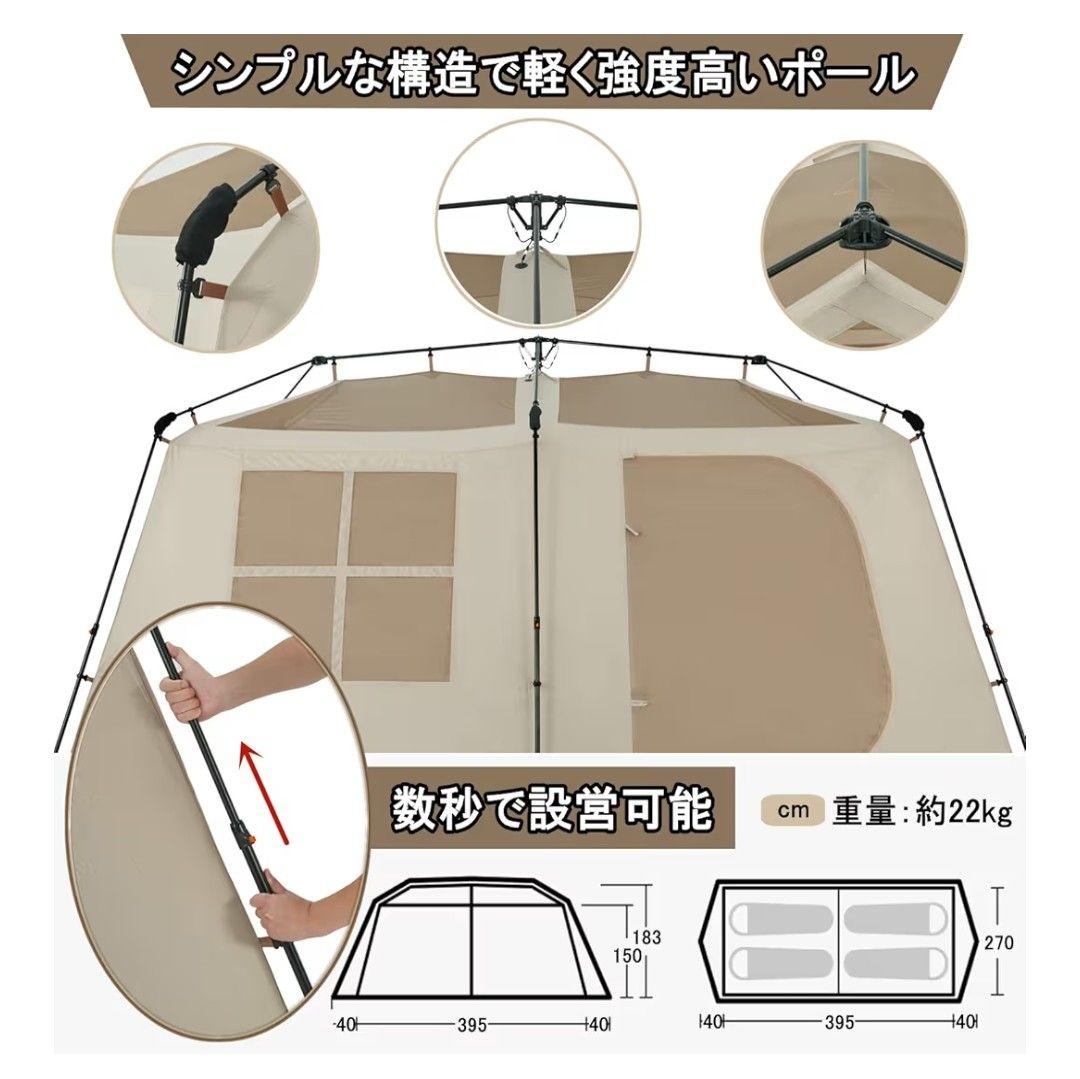 シンプルな構造で軽く強度高いポール

数秒で設営可能

cm 重量：約22kg

183
150
40 395 40

270
40 395 40