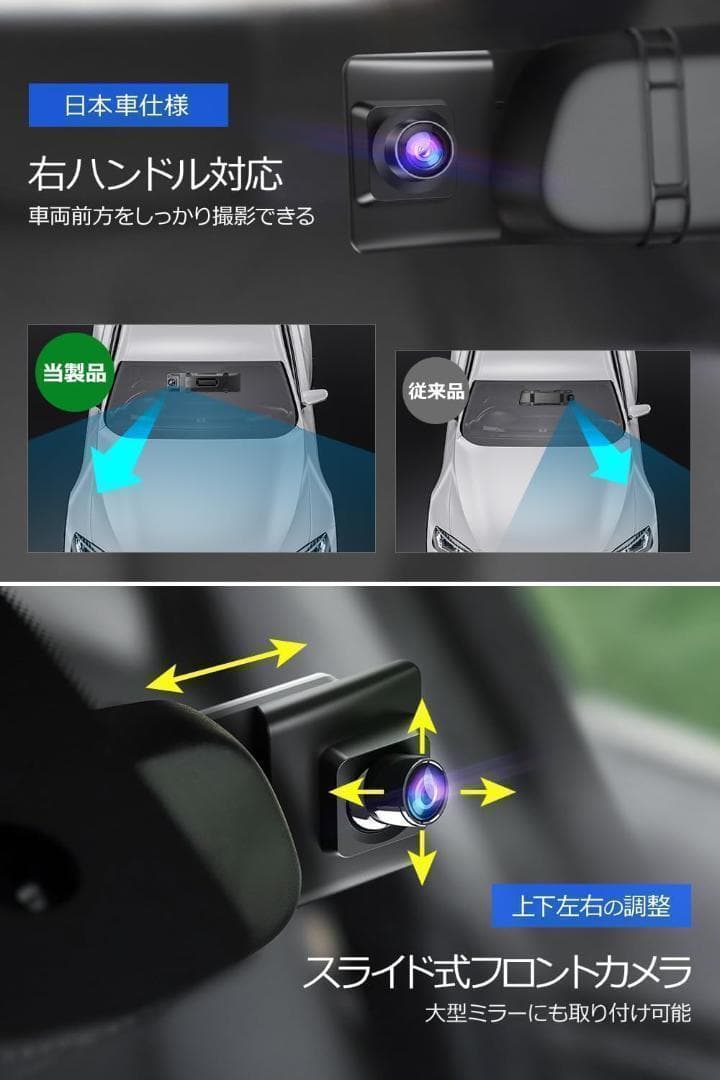 日本車仕様

右ハンドル対応

車両前方をしっかり撮影できる

当製品

従来品

上下左右の調整

スライド式フロントカメラ

大型ミラーにも取り付け可能