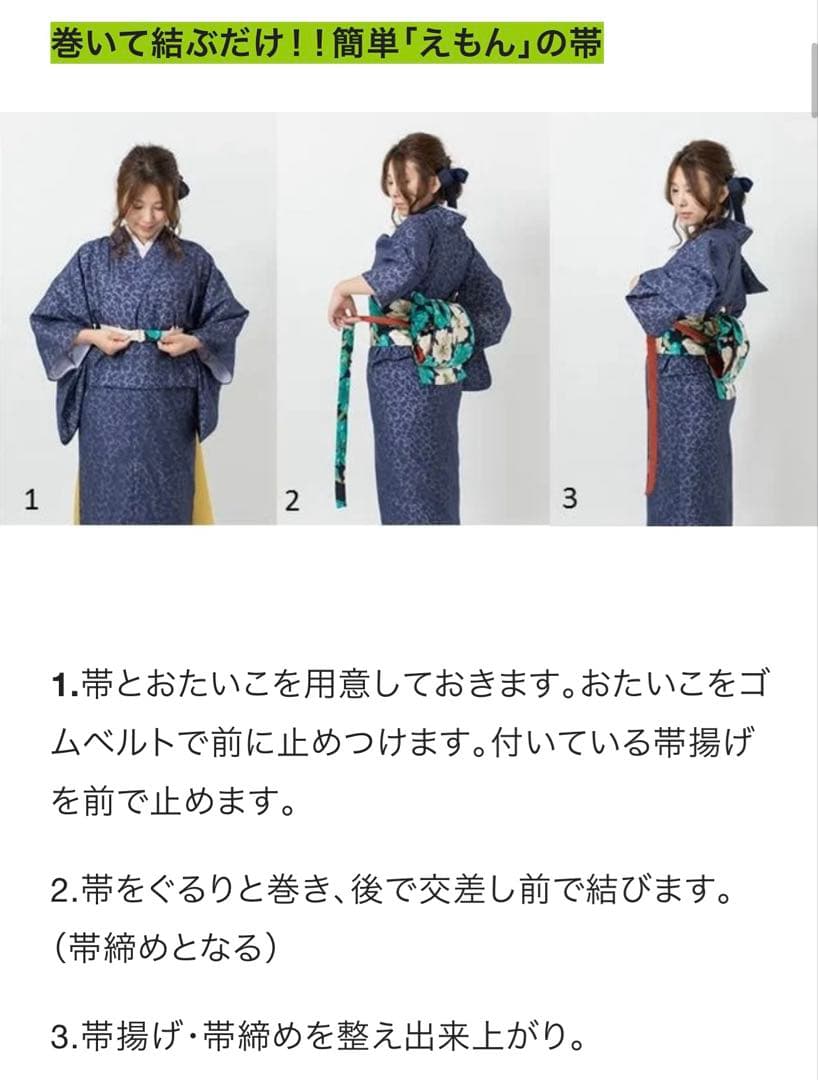 巻いて結ぶだけ！！簡単「えもん」の帯

1

2

3

1.帯とおたいこを用意しておきます。おたいこをゴムベルトで前に止めつけます。付いている帯揚げを前で止めます。

2.帯をぐるりと巻き、後で交差し前で結びます。（帯締めとなる）

3.帯揚げ・帯締めを整え出来上がり。