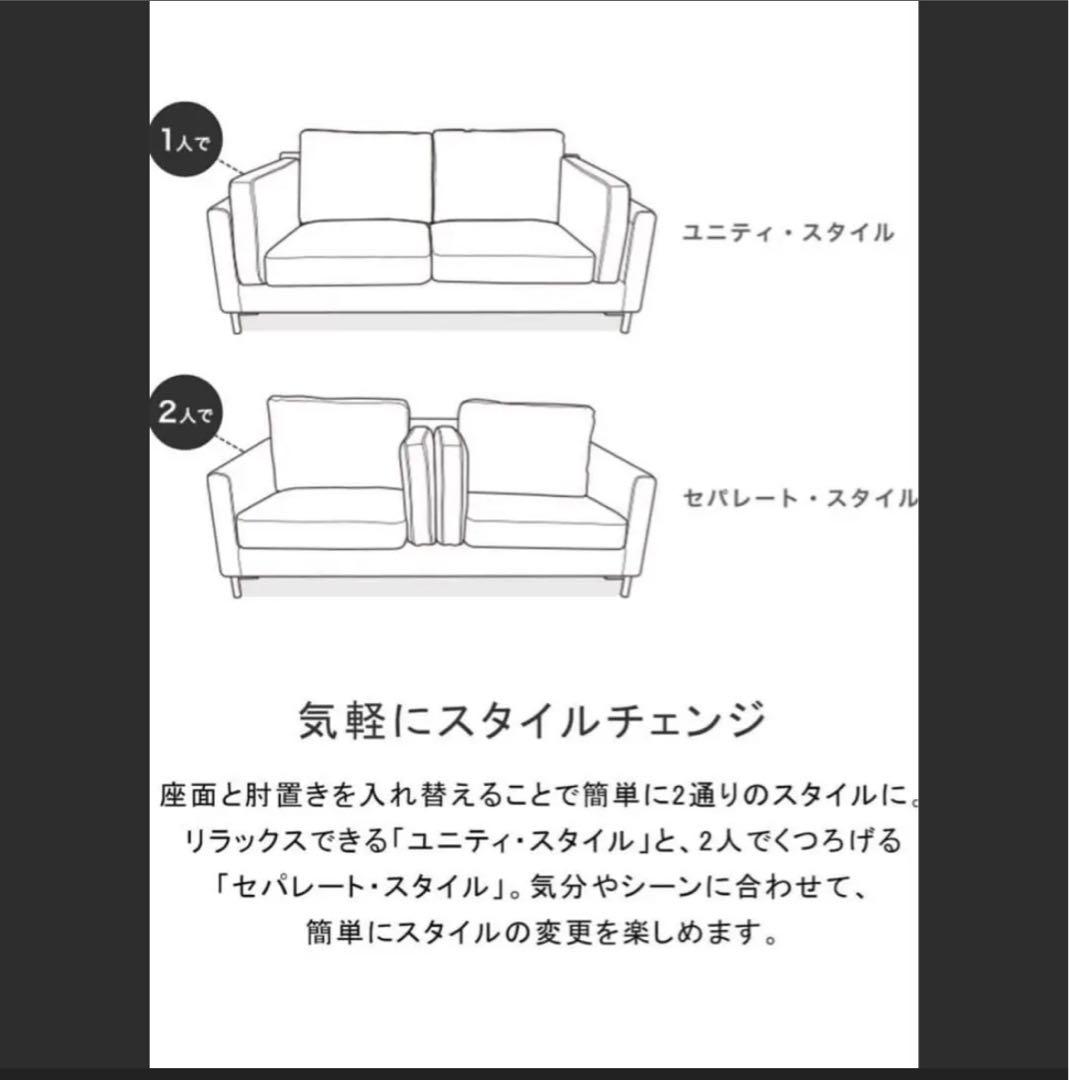 1人で

ユニティ・スタイル

2人で

セパレート・スタイル

気軽にスタイルチェンジ

座面と肘置きを入れ替えることで簡単に2通りのスタイルに。リラックスできる「ユニティ・スタイル」と、2人でくつろげる「セパレート・スタイル」。気分やシーンに合わせて、簡単にスタイルの変更を楽しめます。