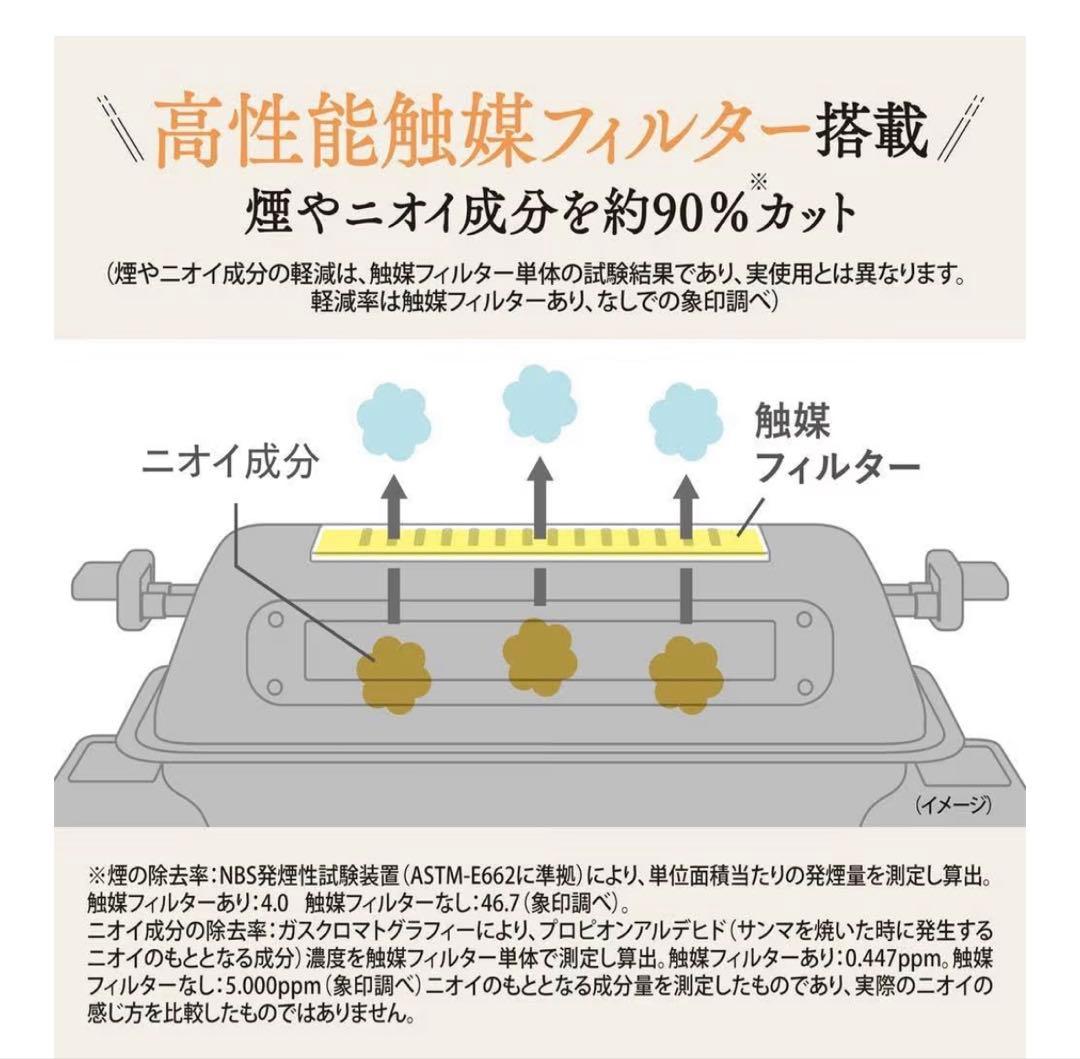 高性能触媒フィルター搭載

煙やニオイ成分を約90%※カット

(煙やニオイ成分の軽減は、触媒フィルター単体の試験結果であり、実使用とは異なります。軽減率は触媒フィルターあり、なしでの象印調べ)

ニオイ成分

触媒フィルター

(イメージ)

※煙の除去率：NBS発煙性試験装置(ASTM-E662に準拠)により、単位面積当たりの発煙量を測定し算出。触媒フィルターあり：4.0　触媒フィルターなし：46.7(象印調べ)。
ニオイ成分の除去率：ガスクロマトグラフィーにより、プロピオンアルデヒド(サンマを焼いた時に発生するニオイのもととなる成分)濃度を触媒フィルター単体で測定し算出。触媒フィルターあり：0.447ppm。触媒フィルターなし：5.000ppm(象印調べ)ニオイのもととなる成分量を測定したものであり、実際のニオイの感じ方を比較したものではありません。