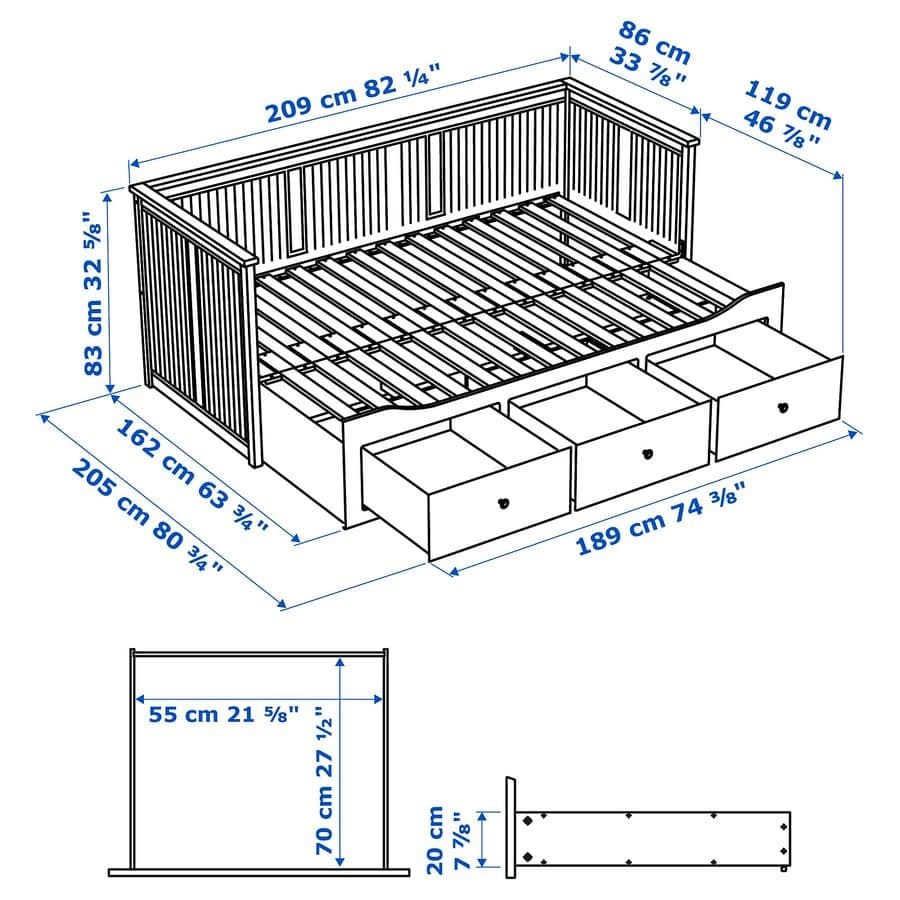 209 cm 82 ¼"

86 cm 33 ⅞"

119 cm 46 ⅞"

83 cm 32 ⅝"

162 cm 63 ¾"

205 cm 80 ¾"

189 cm 74 ⅜"

55 cm 21 ⅝"

70 cm 27 ½"

20 cm 7 ⅞"