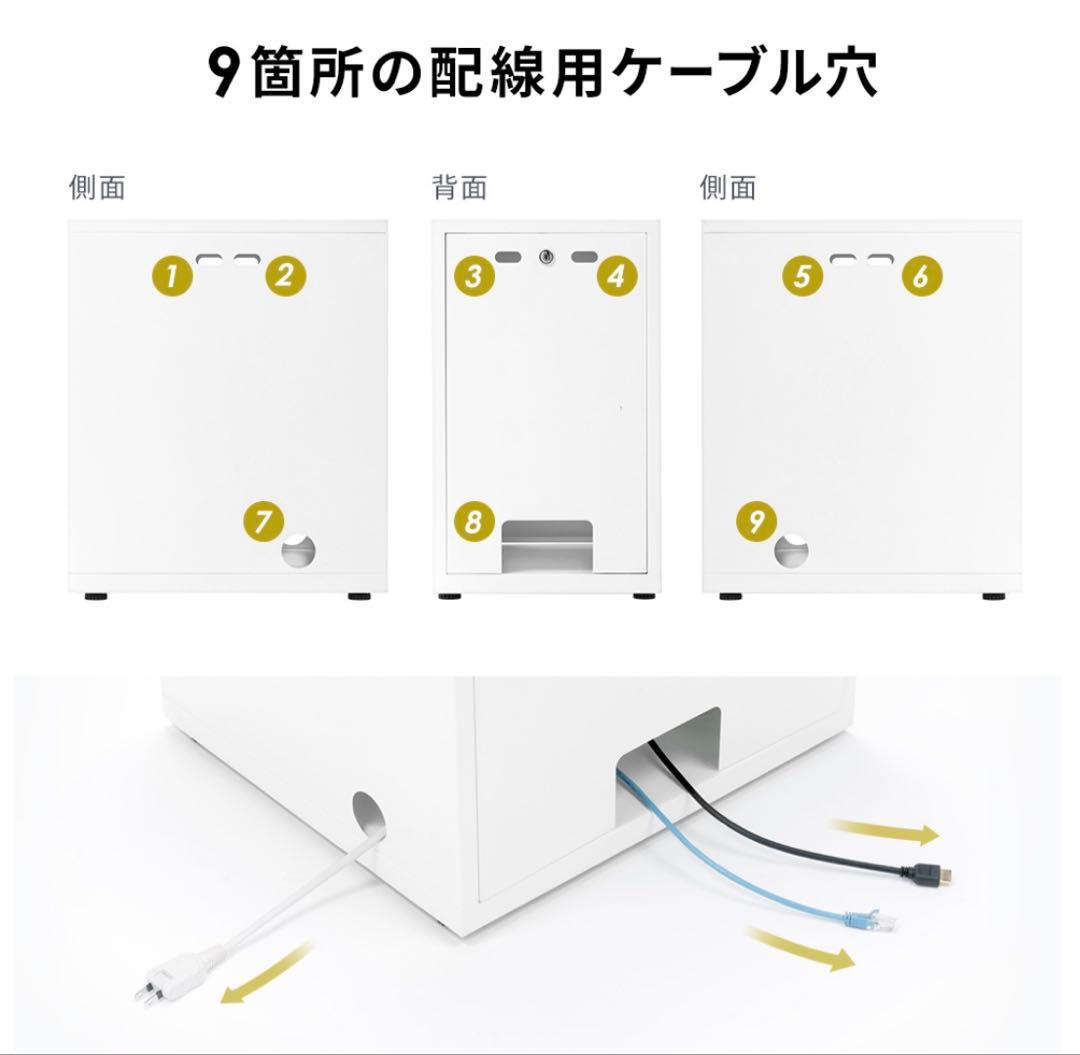 9箇所の配線用ケーブル穴

側面

1 2

7

背面

3 4

8

側面

5 6

9