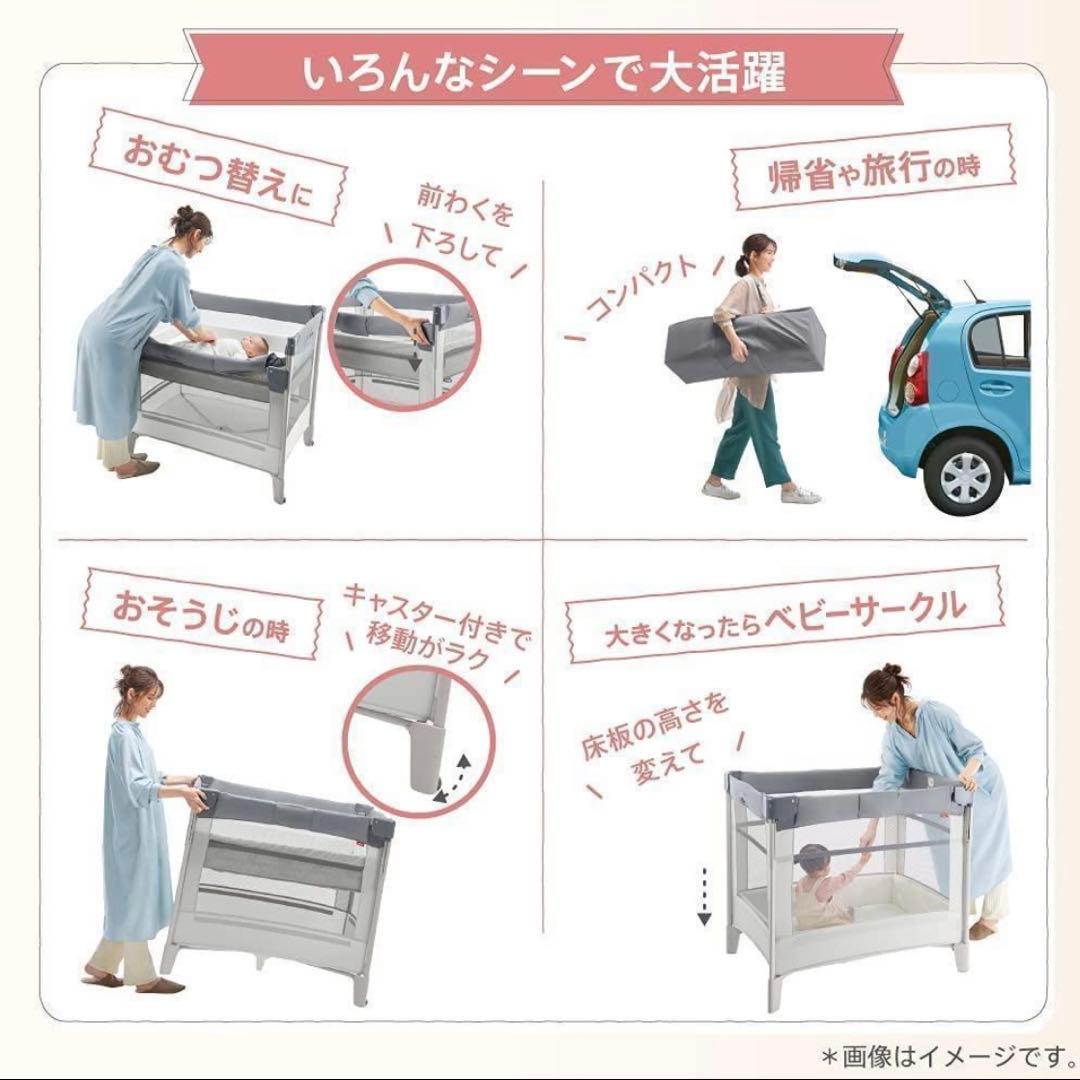 いろんなシーンで大活躍

おむつ替えに

前わくを下ろして

帰省や旅行の時

コンパクト

おそうじの時

キャスター付きで移動がラク

大きくなったらベビーサークル

床板の高さを変えて

＊画像はイメージです。