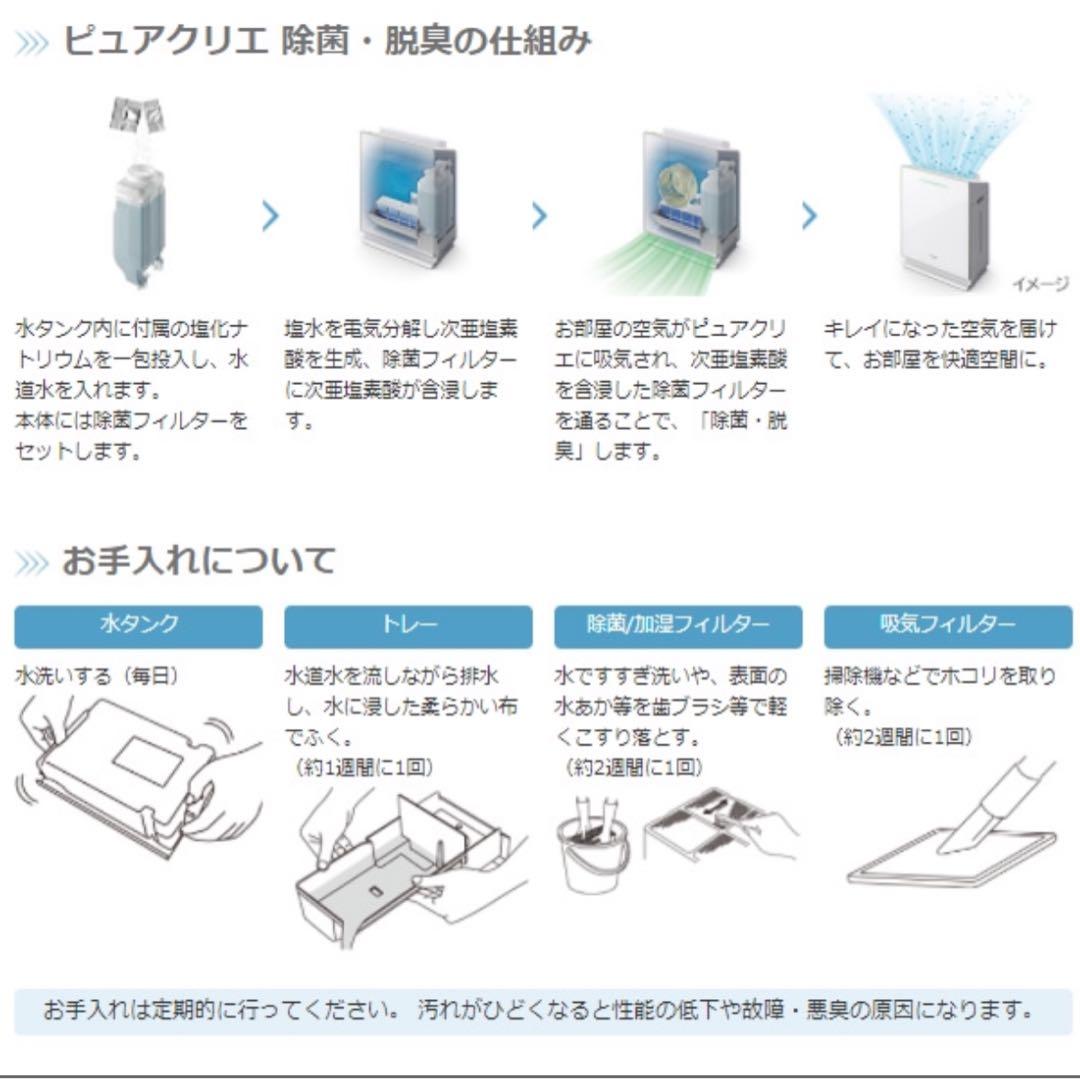 ピュアクリエ 除菌・脱臭の仕組み

イメージ

水タンク内に付属の塩化ナトリウムを一包投入し、水道水を入れます。
本体には除菌フィルターをセットします。

塩水を電気分解し次亜塩素酸を生成、除菌フィルターに次亜塩素酸が含浸します。

お部屋の空気がピュアクリエに吸気され、次亜塩素酸を含浸した除菌フィルターを通ることで、「除菌・脱臭」します。

キレイになった空気を届けて、お部屋を快適空間に。

お手入れについて

水タンク

水洗いする（毎日）

トレー

水道水を流しながら排水し、水に浸した柔らかい布でふく。
（約1週間に1回）

除菌/加湿フィルター

水ですすぎ洗いや、表面の水あか等を歯ブラシ等で軽くこすり落とす。
（約2週間に1回）

吸気フィルター

掃除機などでホコリを取り除く。
（約2週間に1回）

お手入れは定期的に行ってください。 汚れがひどくなると性能の低下や故障・悪臭の原因になります。