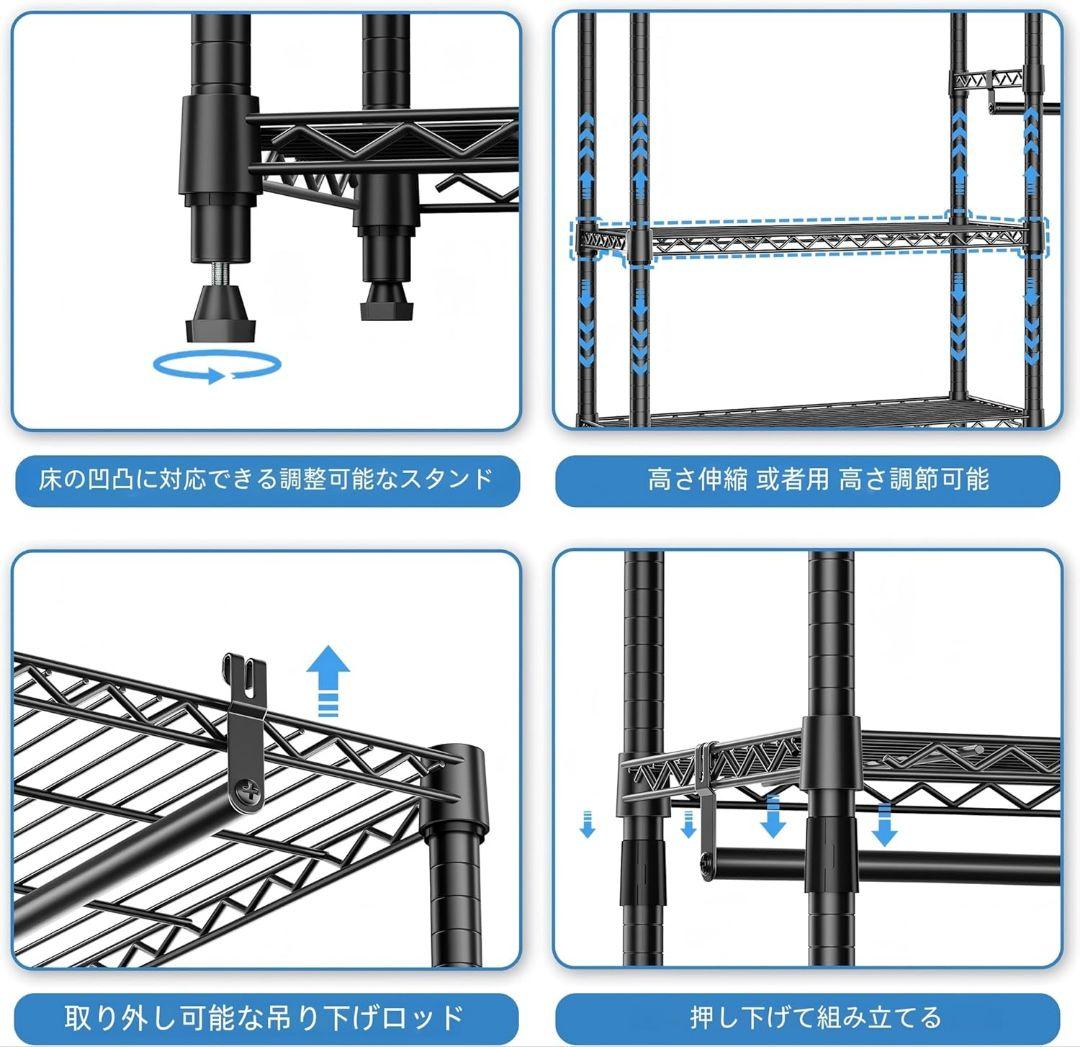 床の凹凸に対応できる調整可能なスタンド

高さ伸縮 或者用 高さ調節可能

取り外し可能な吊り下げロッド

押し下げて組み立てる