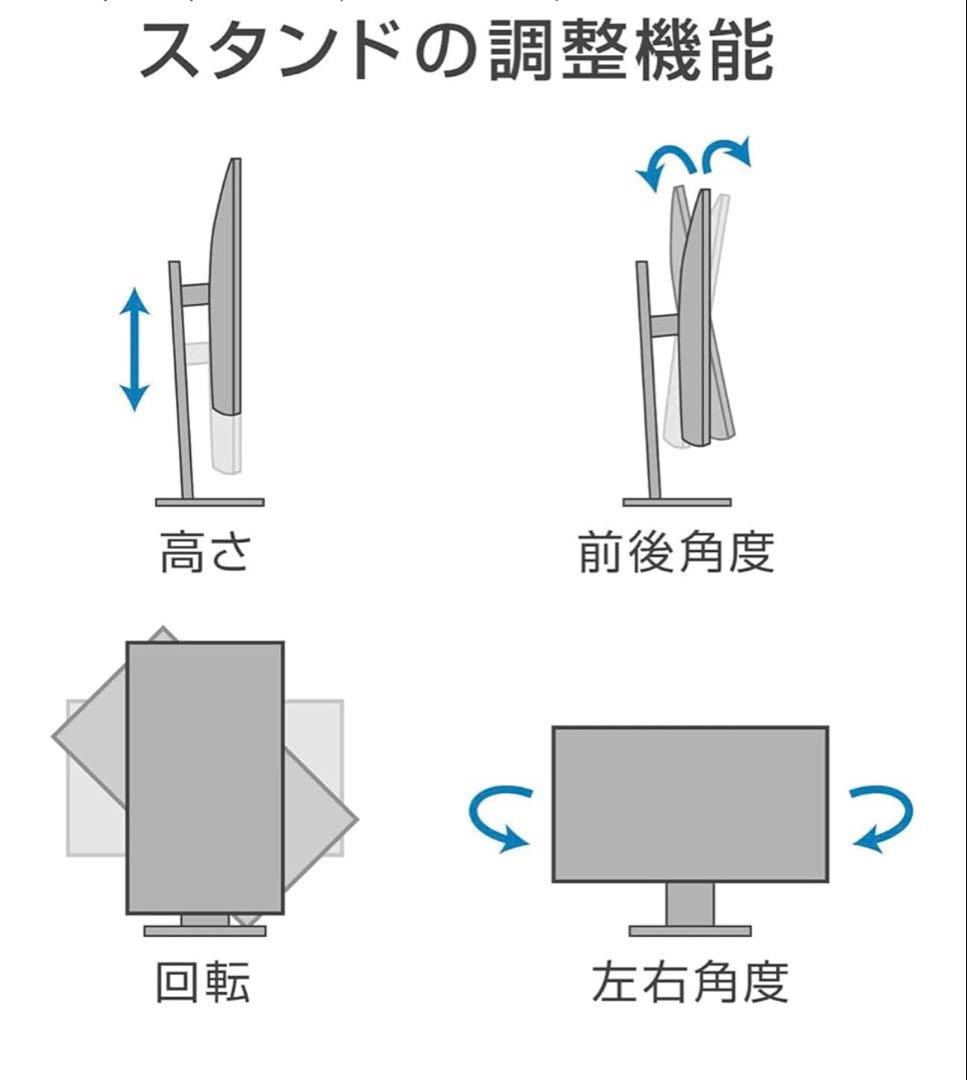 スタンドの調整機能

高さ

前後角度

回転

左右角度