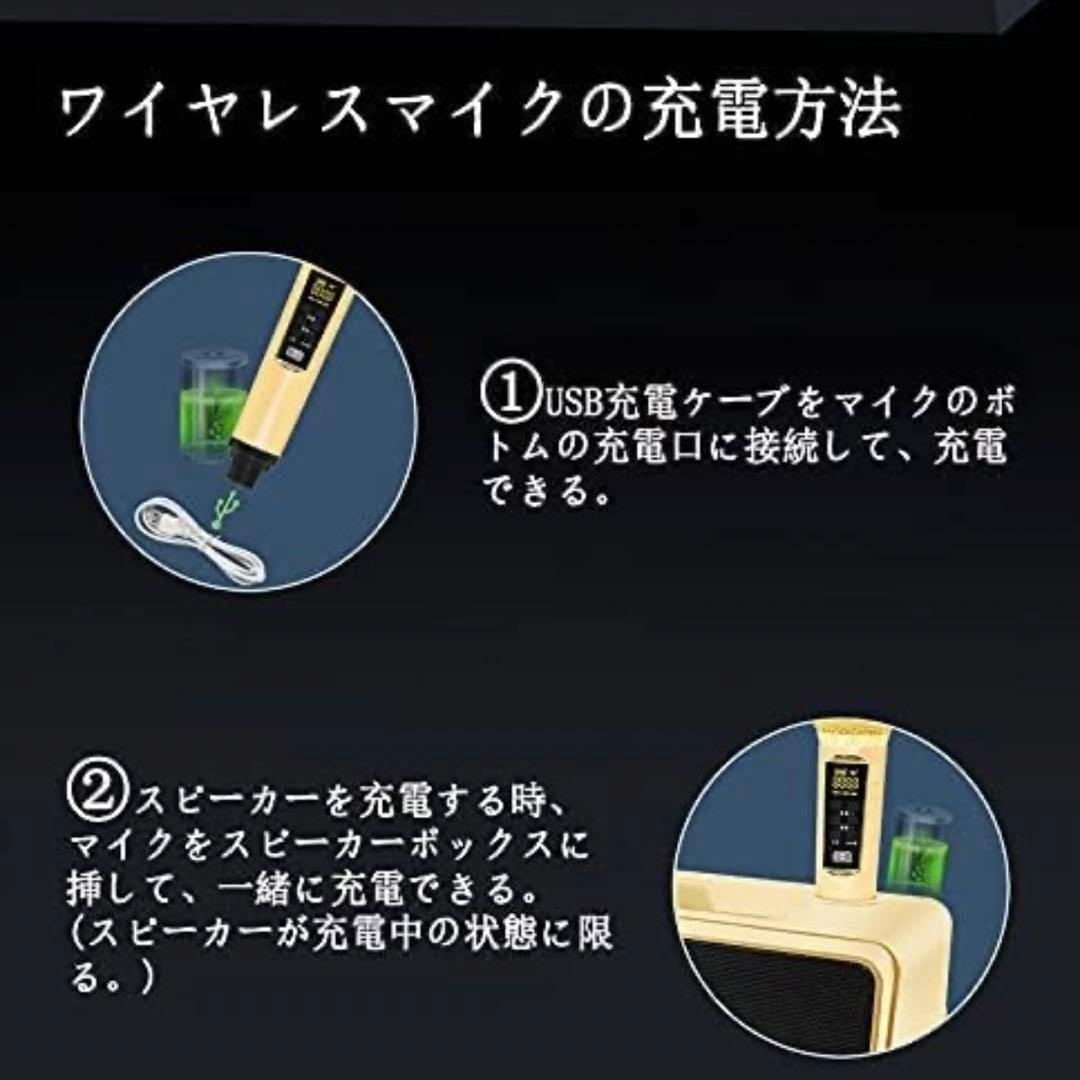 ワイヤレスマイクの充電方法

①USB充電ケーブをマイクのボトムの充電口に接続して、充電できる。

②スピーカーを充電する時、マイクをスピーカーボックスに挿して、一緒に充電できる。（スピーカーが充電中の状態に限る。）