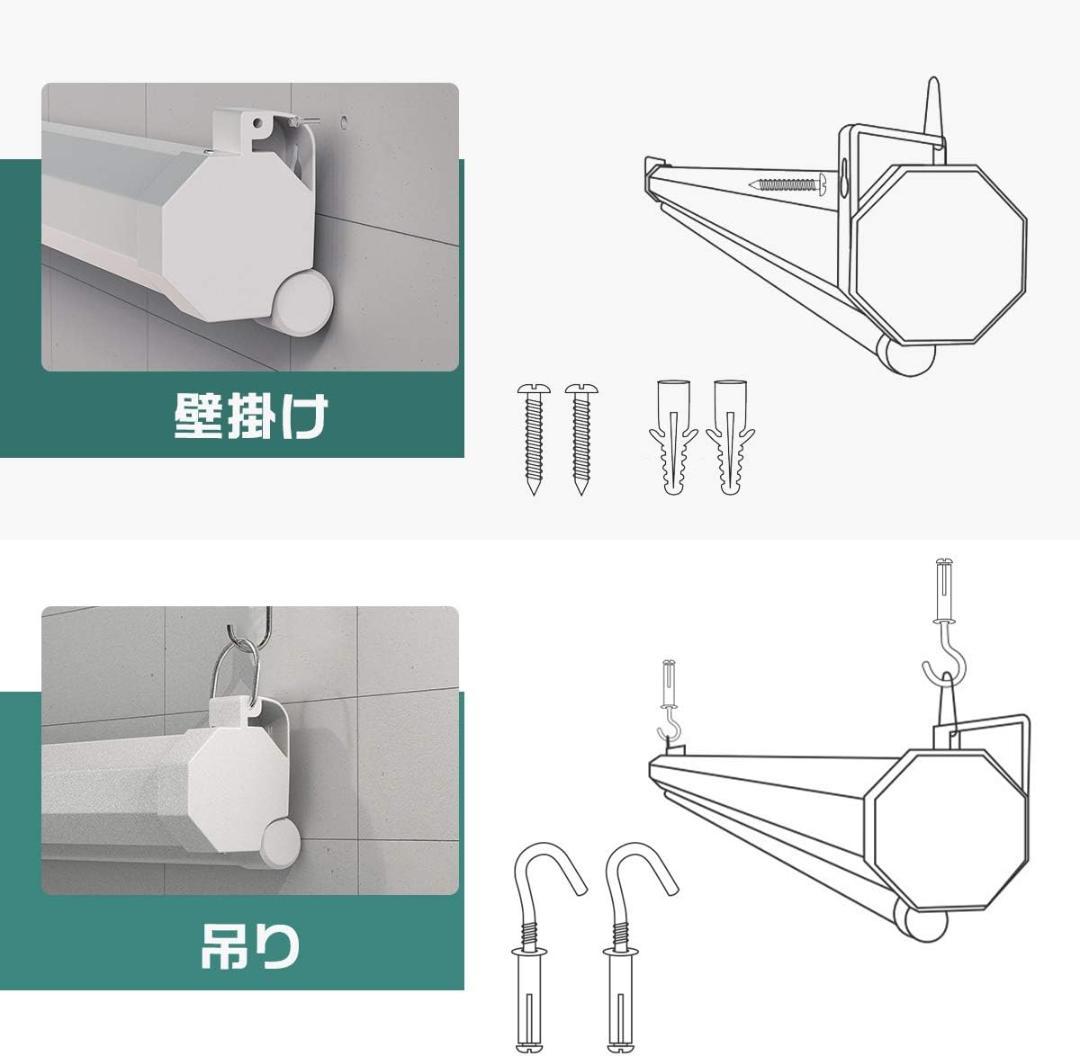 壁掛け

吊り