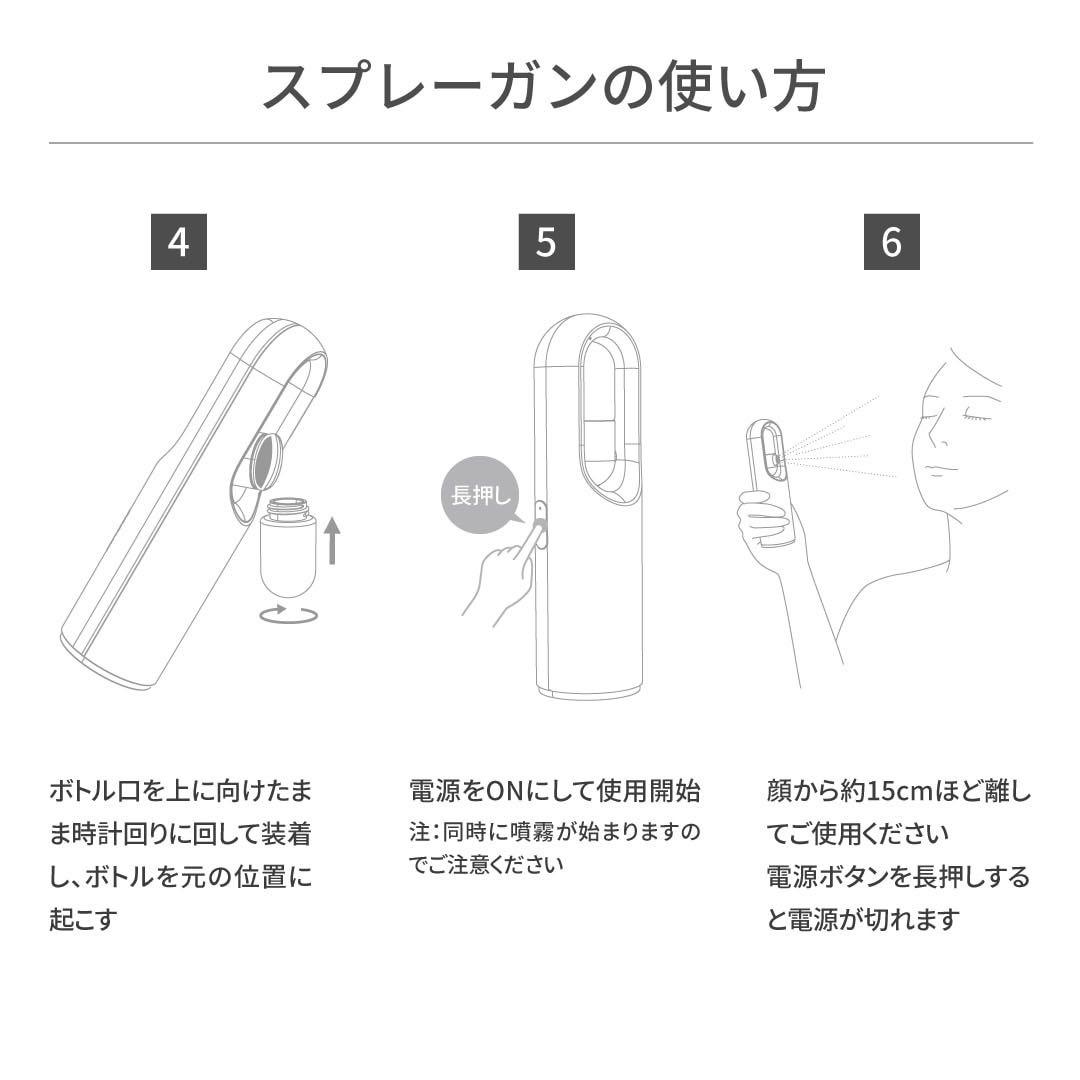 スプレーガンの使い方

4

ボトル口を上に向けたまま時計回りに回して装着し、ボトルを元の位置に起こす

5

長押し

電源をONにして使用開始
注：同時に噴霧が始まりますのでご注意ください

6

顔から約15cmほど離してご使用ください
電源ボタンを長押しすると電源が切れます