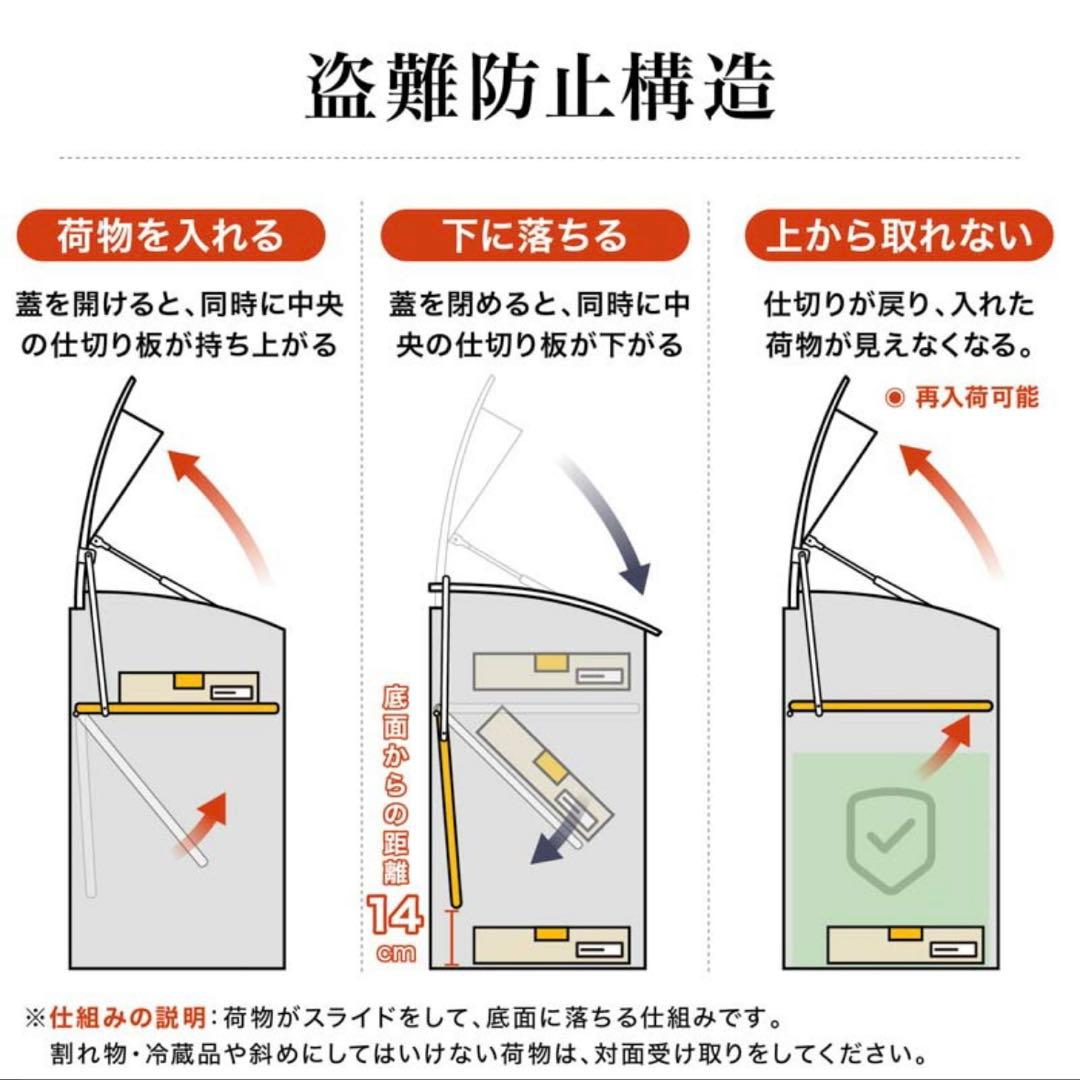 盗難防止構造

荷物を入れる

蓋を開けると、同時に中央の仕切り板が持ち上がる

下に落ちる

蓋を閉めると、同時に中央の仕切り板が下がる

底面からの距離

14cm

上から取れない

仕切りが戻り、入れた荷物が見えなくなる。

◉ 再入荷可能

※仕組みの説明：荷物がスライドをして、底面に落ちる仕組みです。
割れ物・冷蔵品や斜めにしてはいけない荷物は、対面受け取りをしてください。