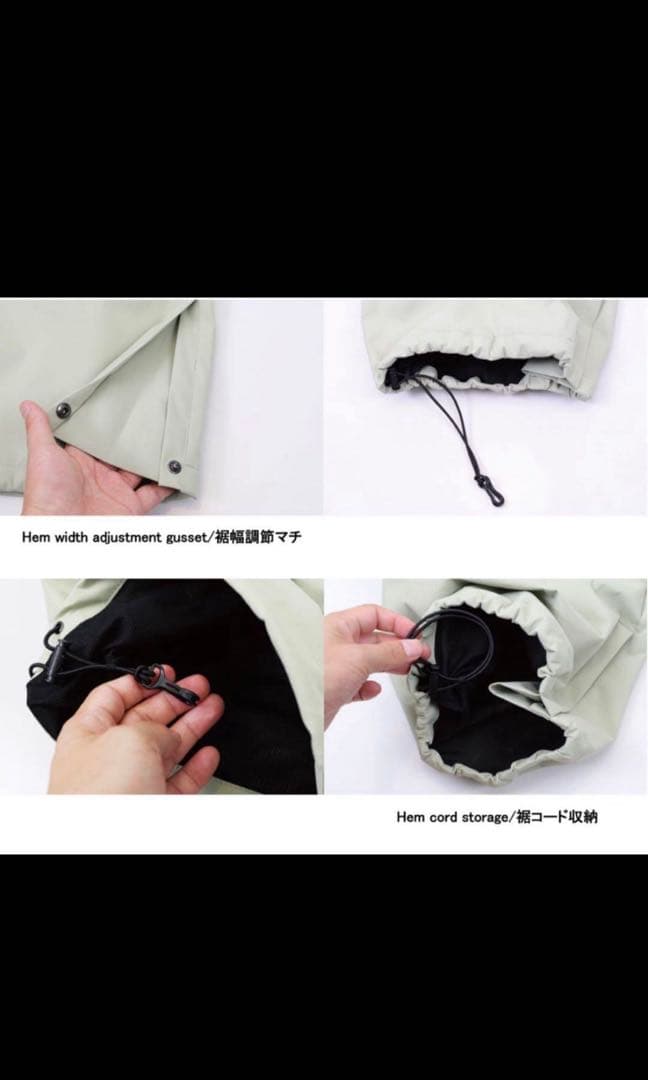 Hem width adjustment gusset/裾幅調節マチ

Hem cord storage/裾コード収納