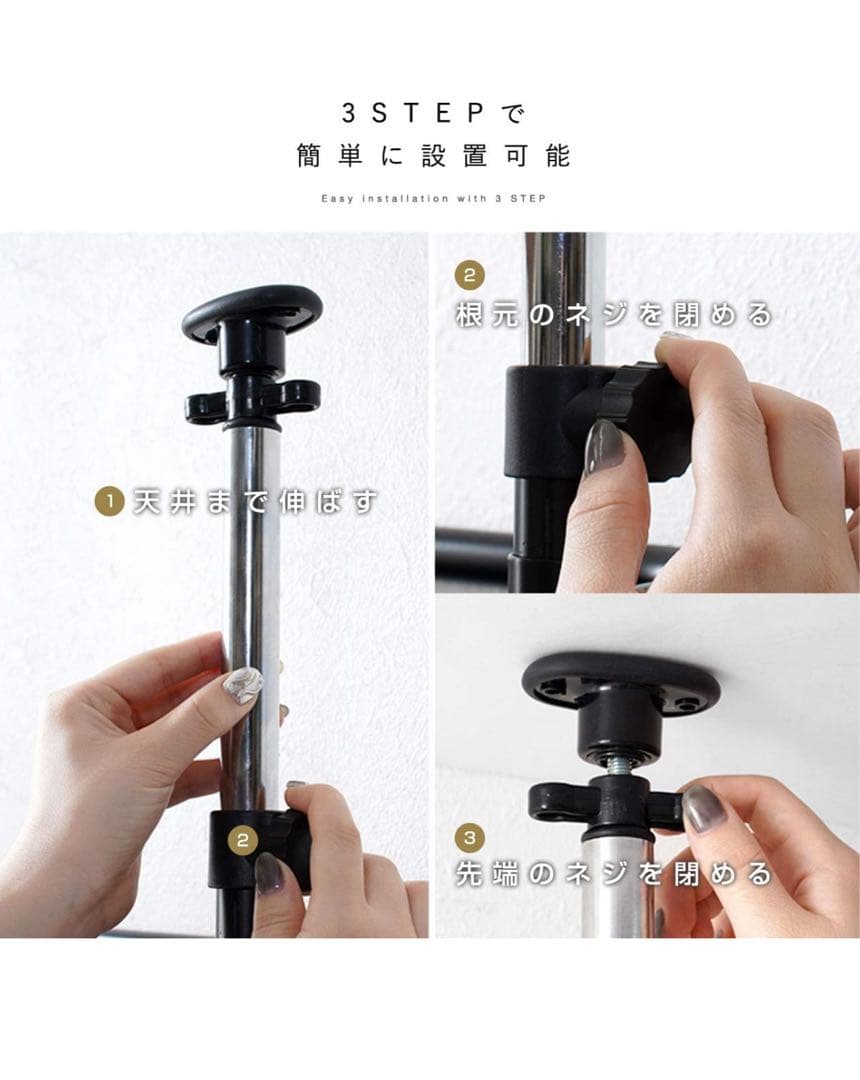 3STEPで
簡単に設置可能

Easy installation with 3 STEP

1 天井まで伸ばす

2

2 根元のネジを閉める

3 先端のネジを閉める