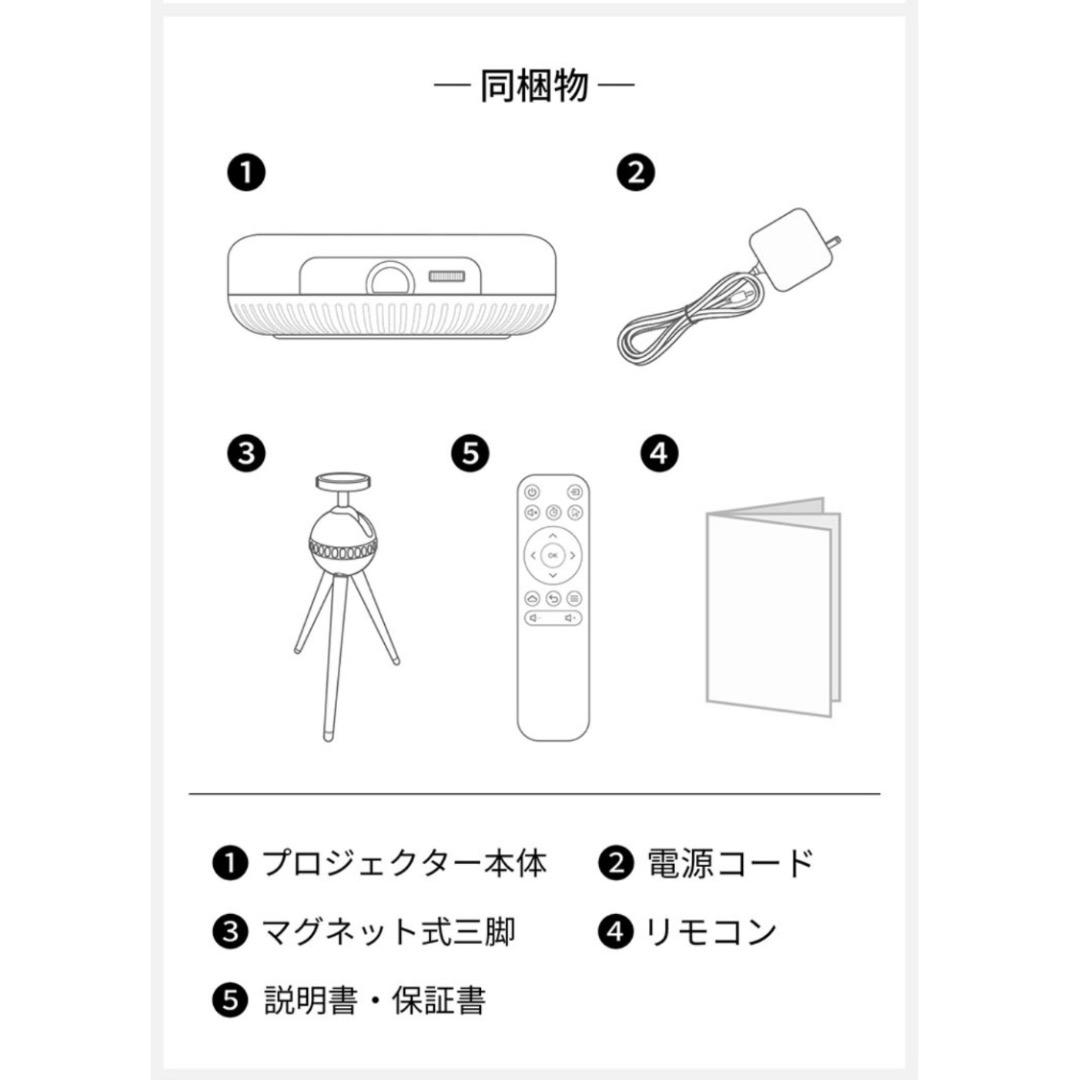 — 同梱物 —

❶

❷

❸

❺

❹

OK

❶ プロジェクター本体 ❷ 電源コード

❸ マグネット式三脚 ❹ リモコン

❺ 説明書・保証書