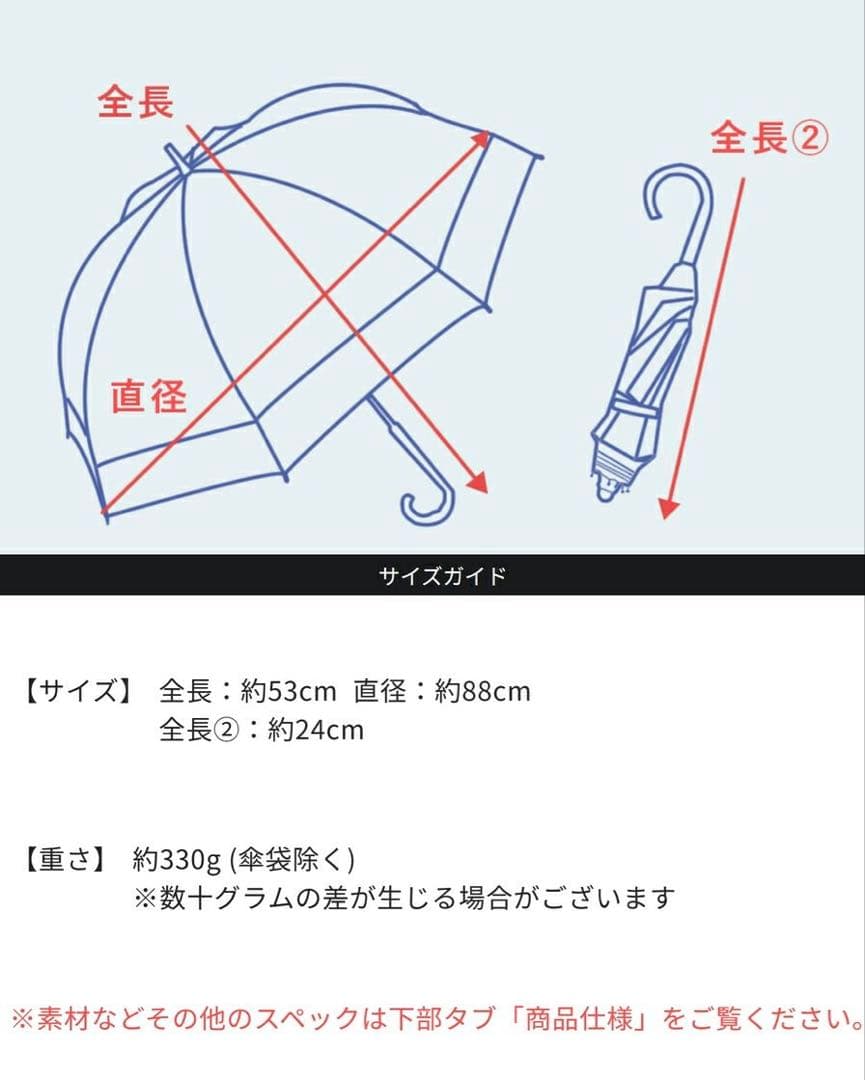 全長

全長②

直径

サイズガイド

【サイズ】 全長：約53cm 直径：約88cm
全長②：約24cm

【重さ】 約330g (傘袋除く)
※数十グラムの差が生じる場合がございます

※素材などその他のスペックは下部タブ「商品仕様」をご覧ください。