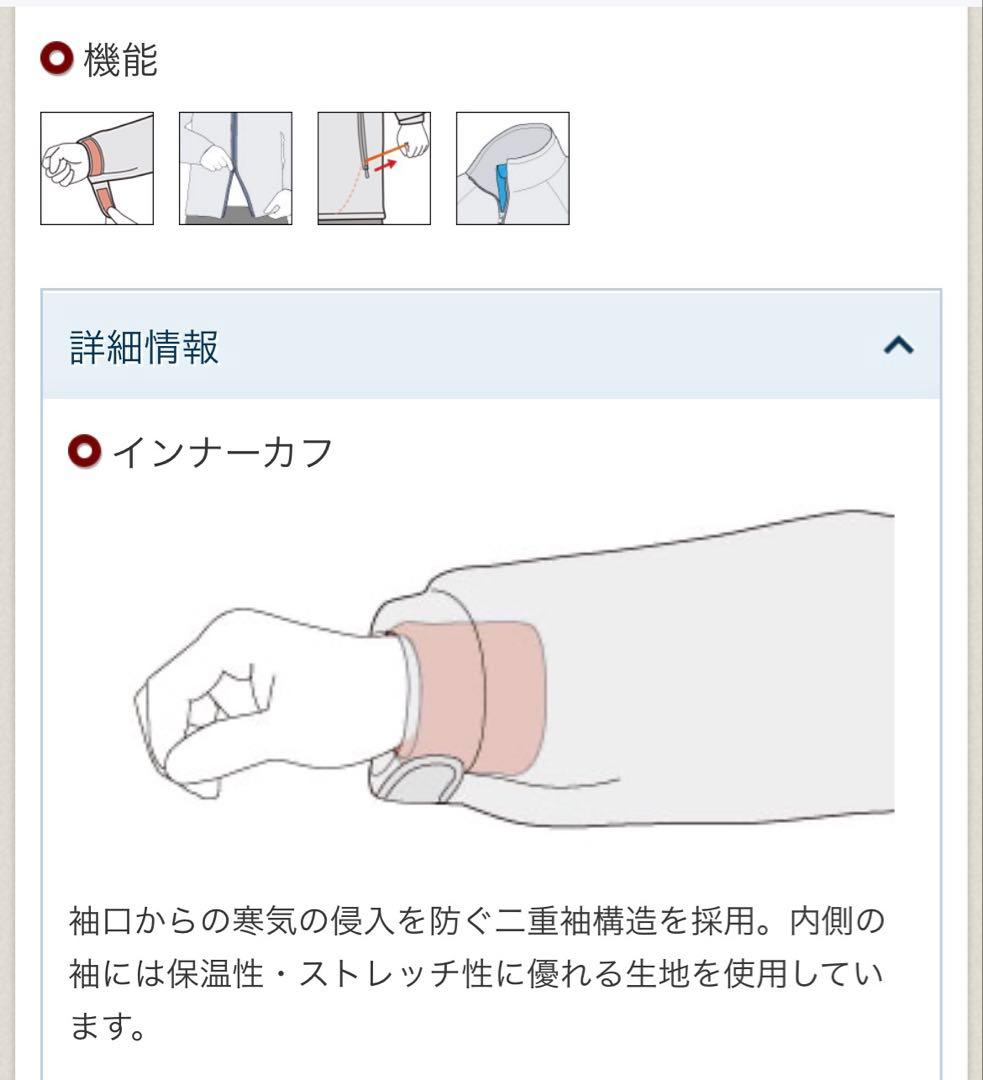 機能

詳細情報

インナーカフ

袖口からの寒気の侵入を防ぐ二重袖構造を採用。内側の袖には保温性・ストレッチ性に優れる生地を使用しています。