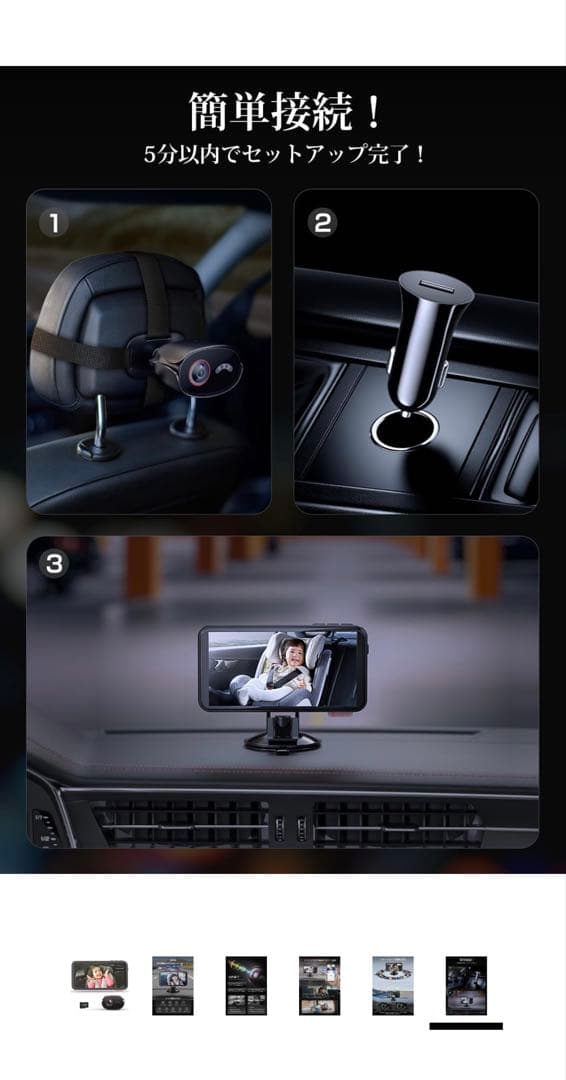 簡単接続！
5分以内でセットアップ完了！

1

2

3