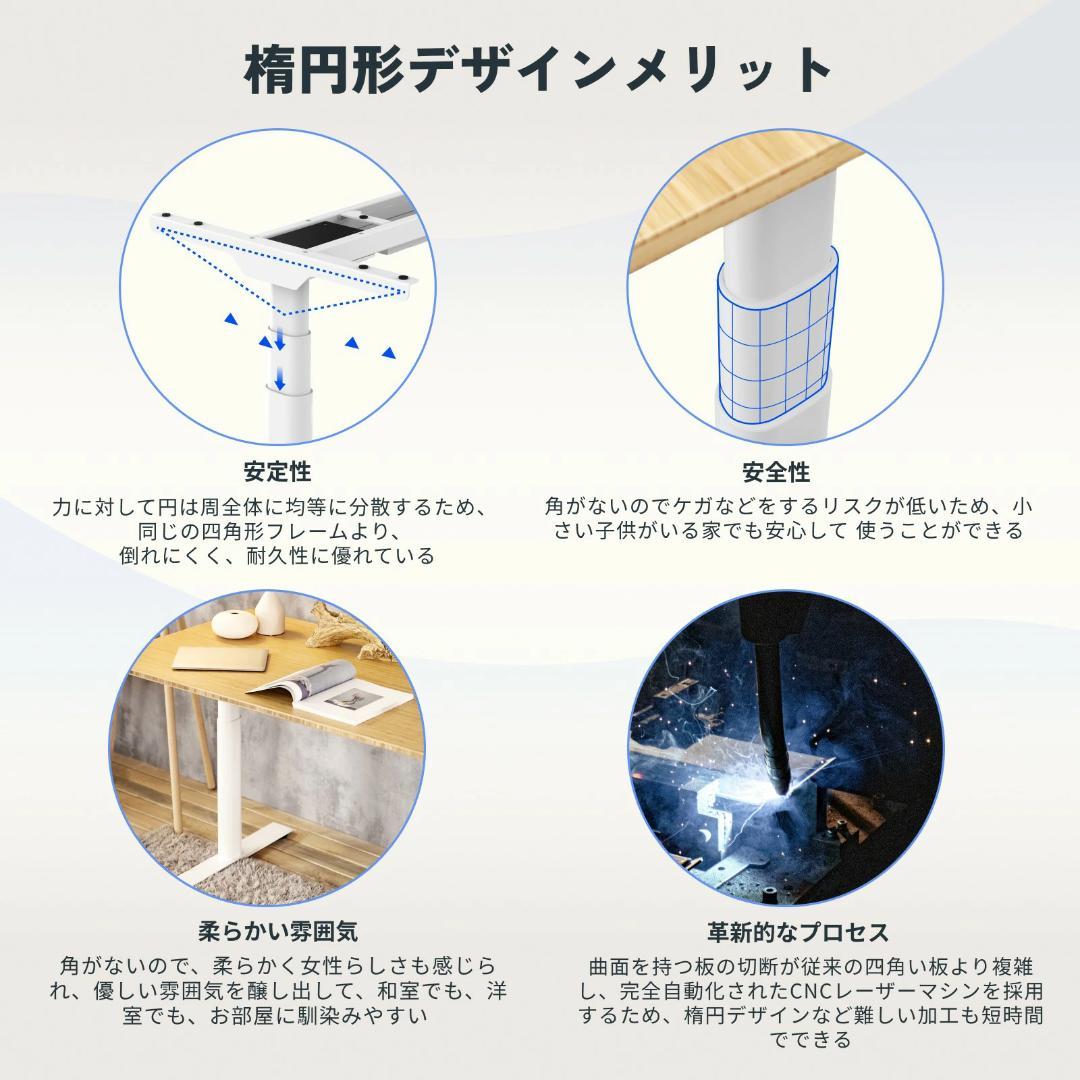 楕円形デザインメリット

安定性

力に対して円は周全体に均等に分散するため、同じの四角形フレームより、倒れにくく、耐久性に優れている

安全性

角がないのでケガなどをするリスクが低いため、小さい子供がいる家でも安心して 使うことができる

柔らかい雰囲気

角がないので、柔らかく女性らしさも感じられ、優しい雰囲気を醸し出して、和室でも、洋室でも、お部屋に馴染みやすい

革新的なプロセス

曲面を持つ板の切断が従来の四角い板より複雑し、完全自動化されたCNCレーザーマシンを採用するため、楕円デザインなど難しい加工も短時間でできる