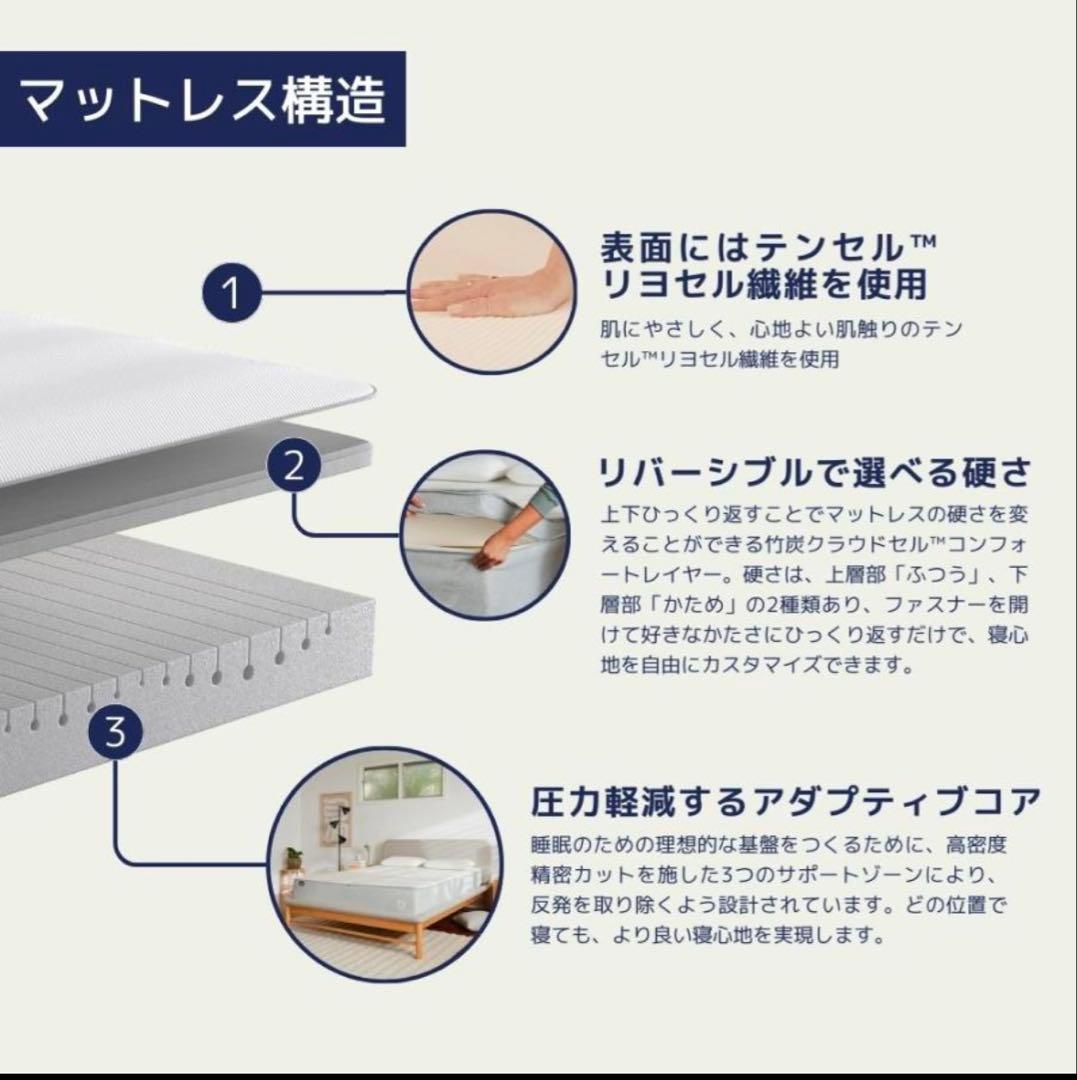 マットレス構造

1

表面にはテンセル™リヨセル繊維を使用

肌にやさしく、心地よい肌触りのテンセル™リヨセル繊維を使用

2

リバーシブルで選べる硬さ

上下ひっくり返すことでマットレスの硬さを変えることができる竹炭クラウドセル™コンフォートレイヤー。硬さは、上層部「ふつう」、下層部「かため」の2種類あり、ファスナーを開けて好きなかたさにひっくり返すだけで、寝心地を自由にカスタマイズできます。

3

圧力軽減するアダプティブコア

睡眠のための理想的な基盤をつくるために、高密度精密カットを施した3つのサポートゾーンにより、反発を取り除くよう設計されています。どの位置で寝ても、より良い寝心地を実現します。