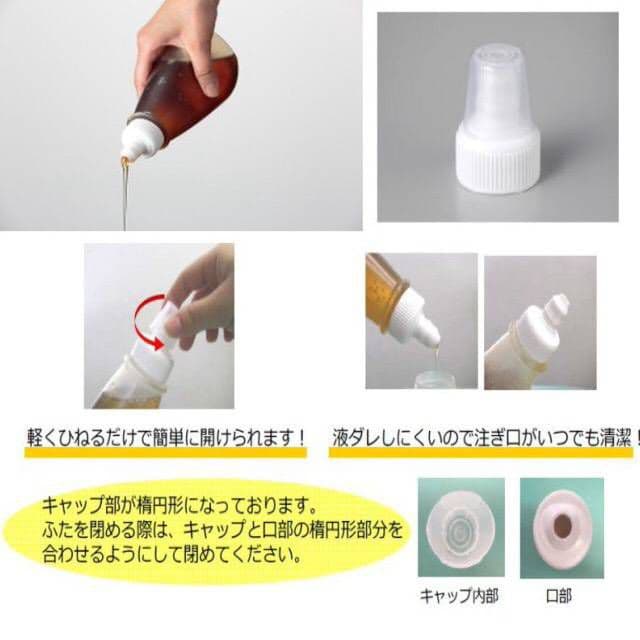 軽くひねるだけで簡単に開けられます！

液ダレしにくいので注ぎ口がいつでも清潔！

キャップ部が楕円形になっております。
ふたを閉める際は、キャップと口部の楕円形部分を合わせるようにして閉めてください。

キャップ内部

口部