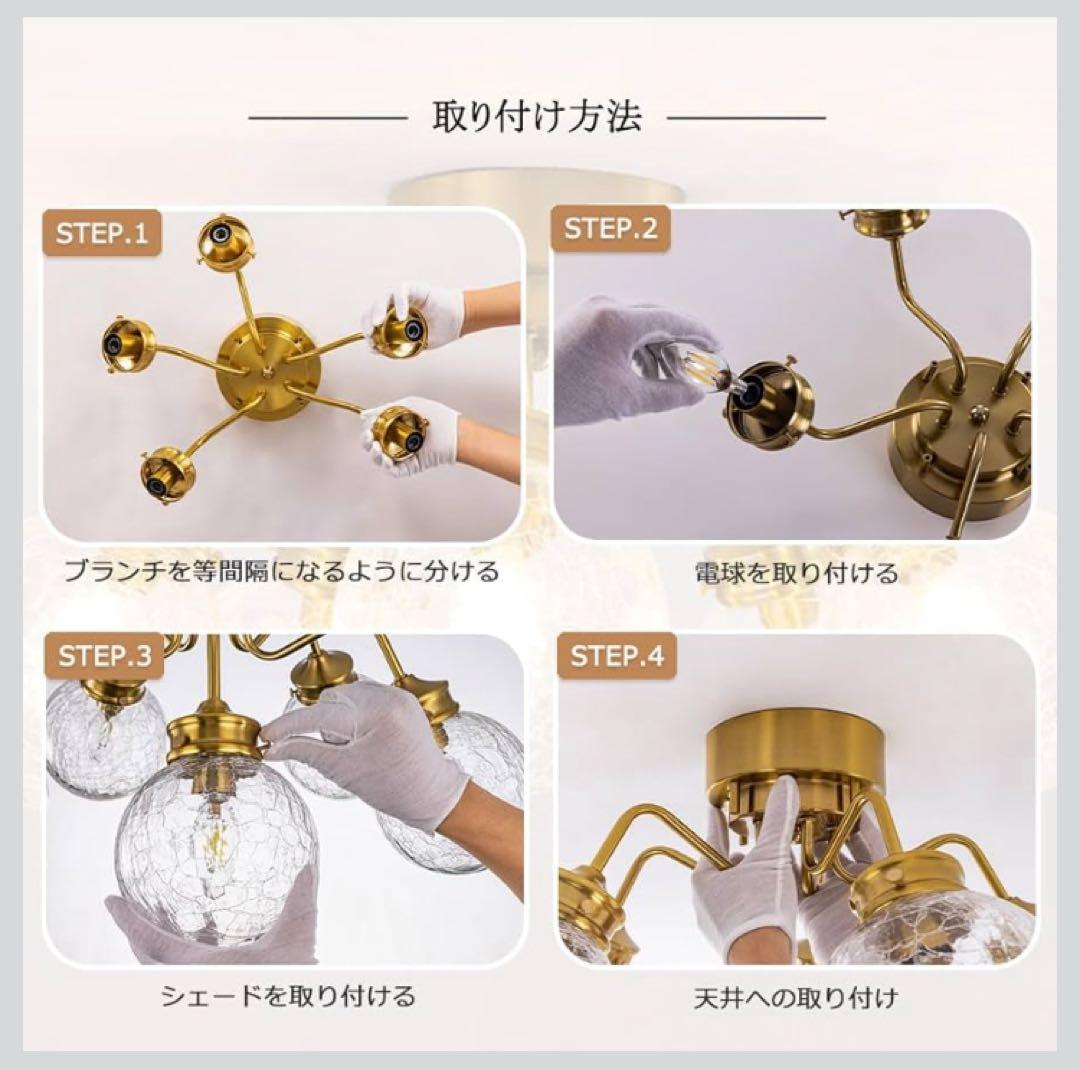 取り付け方法

STEP.1

ブランチを等間隔になるように分ける

STEP.2

電球を取り付ける

STEP.3

シェードを取り付ける

STEP.4

天井への取り付け