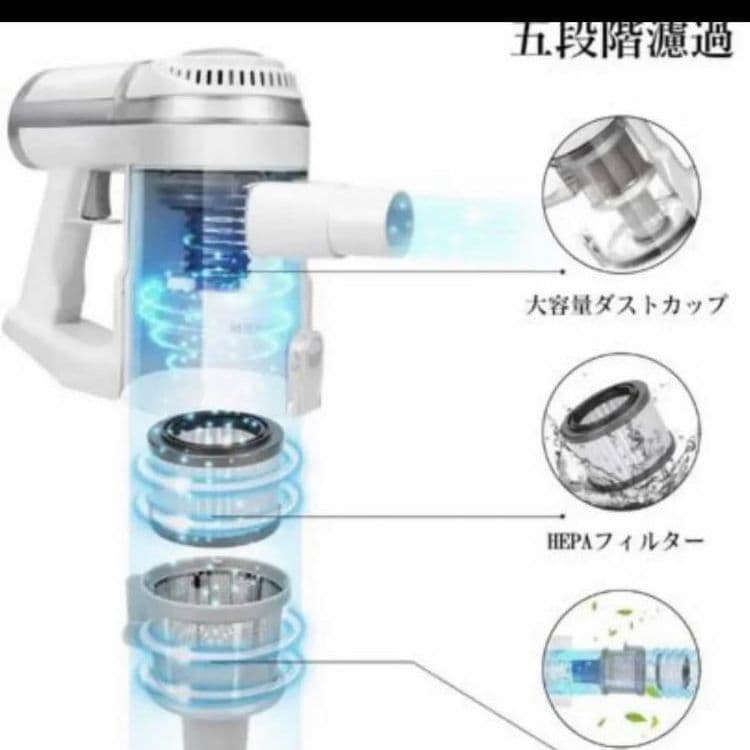 五段階濾過

大容量ダストカップ

HEPAフィルター