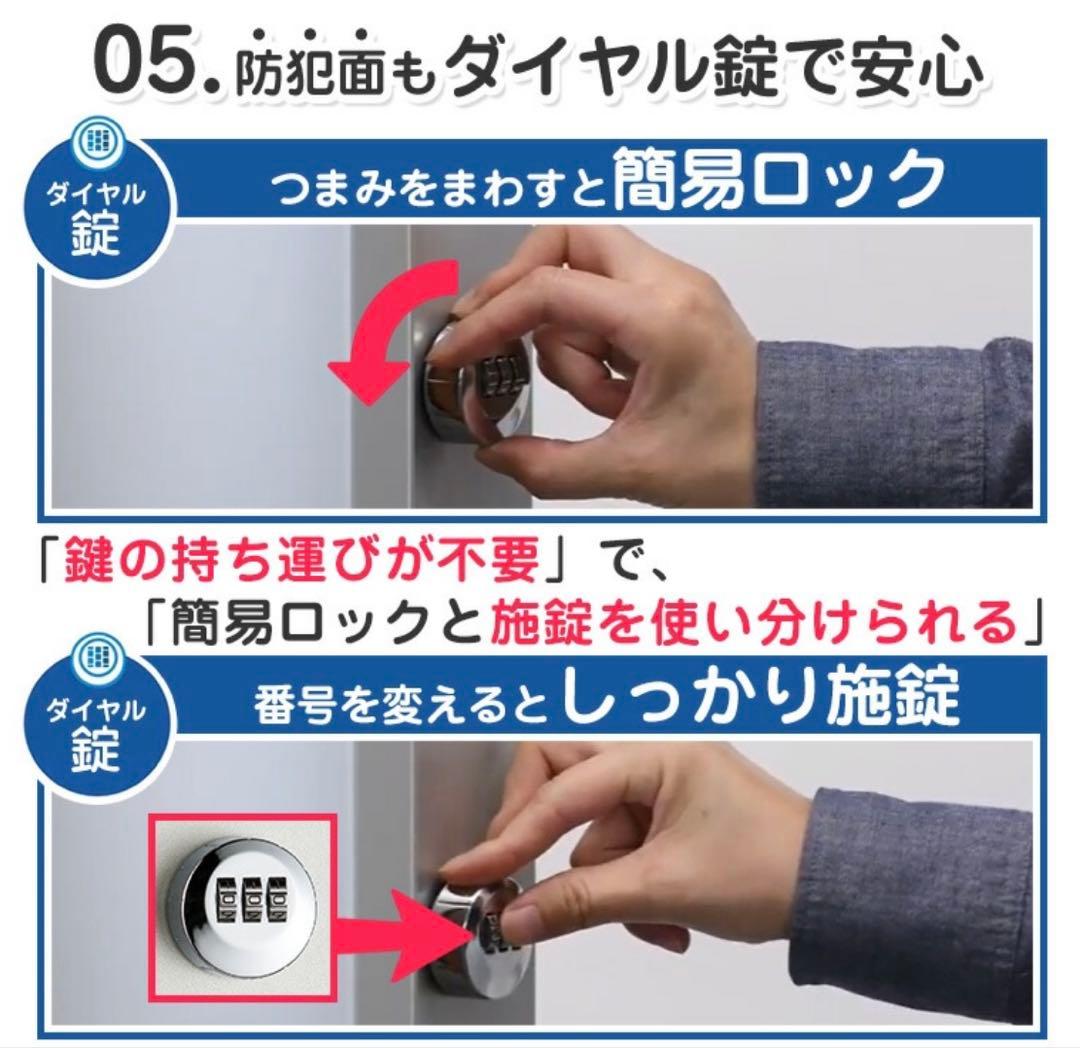 05. 防犯面もダイヤル錠で安心

ダイヤル錠

つまみをまわすと簡易ロック

「鍵の持ち運びが不要」で、
「簡易ロックと施錠を使い分けられる」

ダイヤル錠

番号を変えるとしっかり施錠