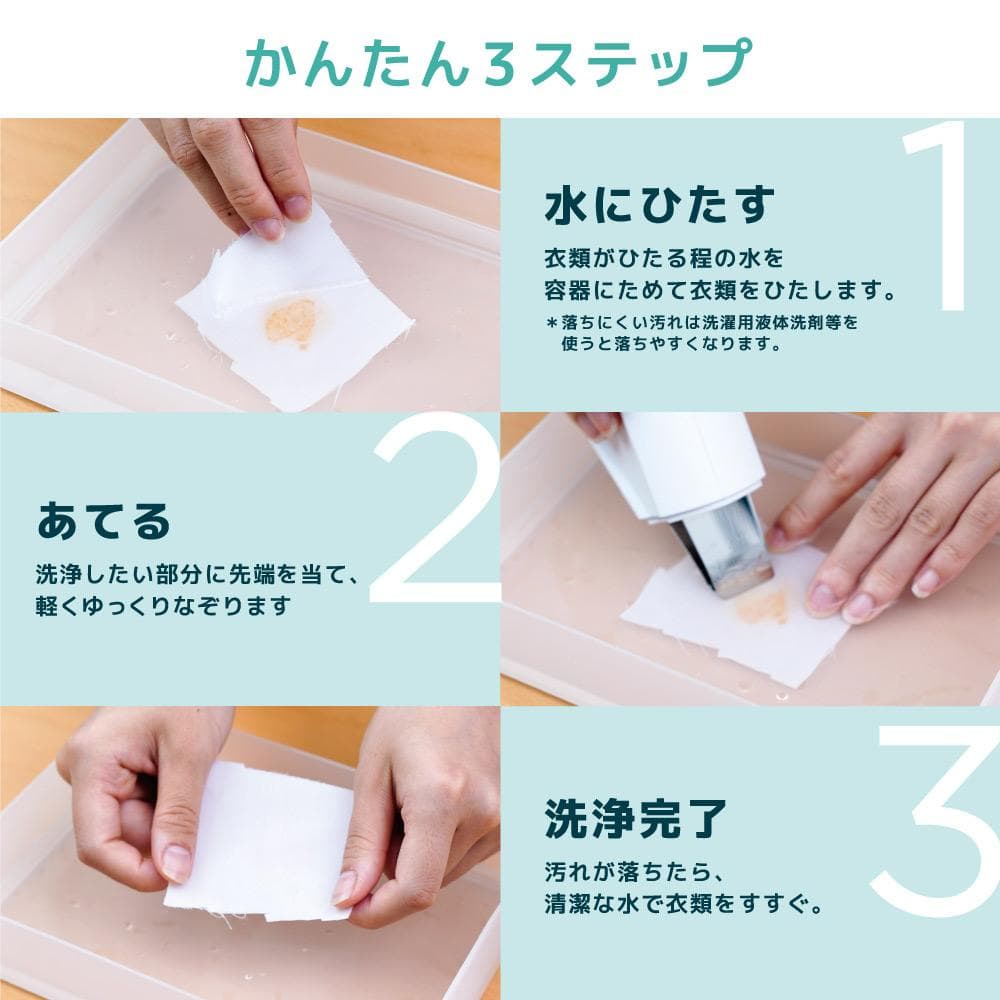 かんたん3ステップ

1

水にひたす

衣類がひたる程の水を容器にためて衣類をひたします。

＊落ちにくい汚れは洗濯用液体洗剤等を使うと落ちやすくなります。

2

あてる

洗浄したい部分に先端を当て、軽くゆっくりなぞります

3

洗浄完了

汚れが落ちたら、清潔な水で衣類をすすぐ。