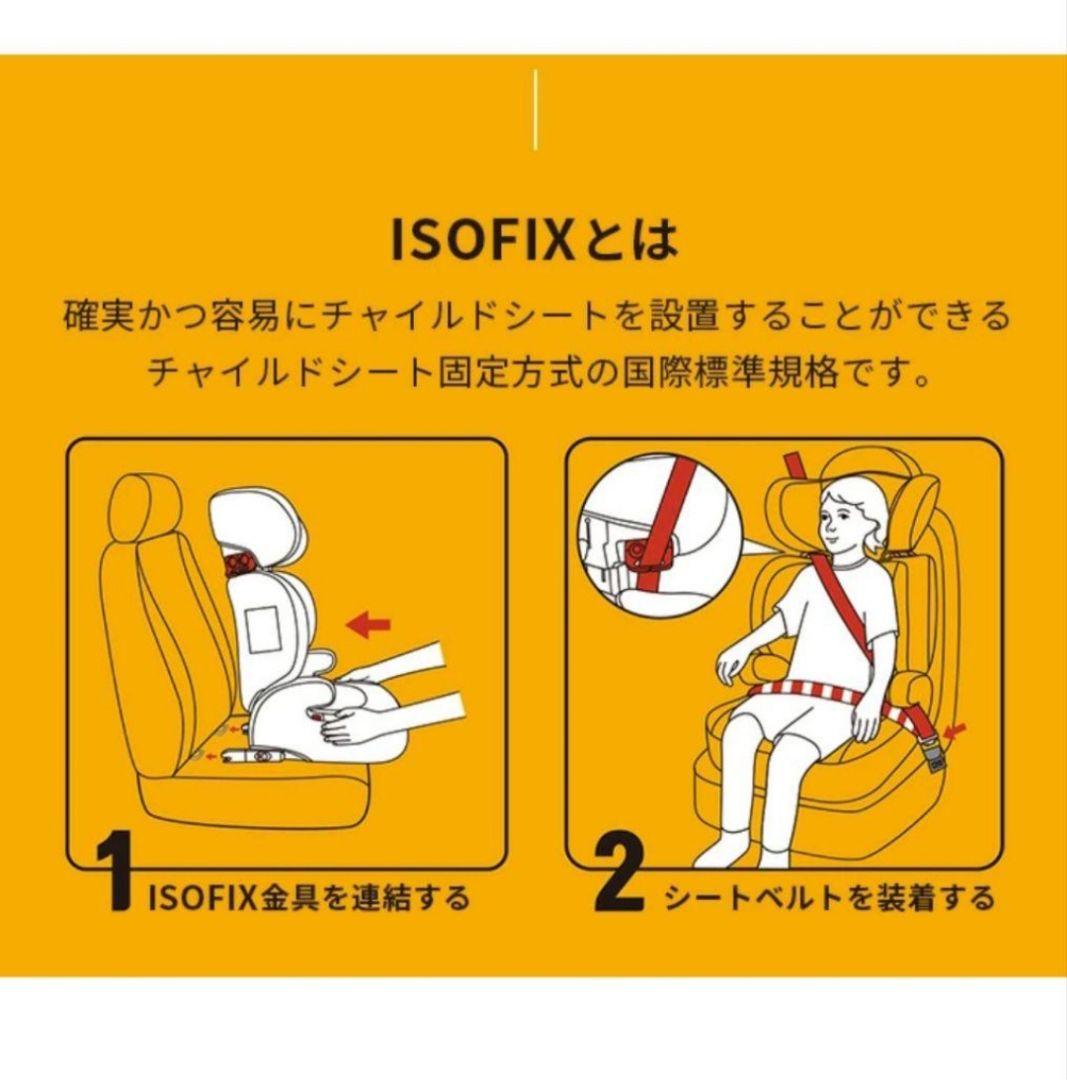 ISOFIXとは

確実かつ容易にチャイルドシートを設置することができるチャイルドシート固定方式の国際標準規格です。

1 ISOFIX金具を連結する

2 シートベルトを装着する