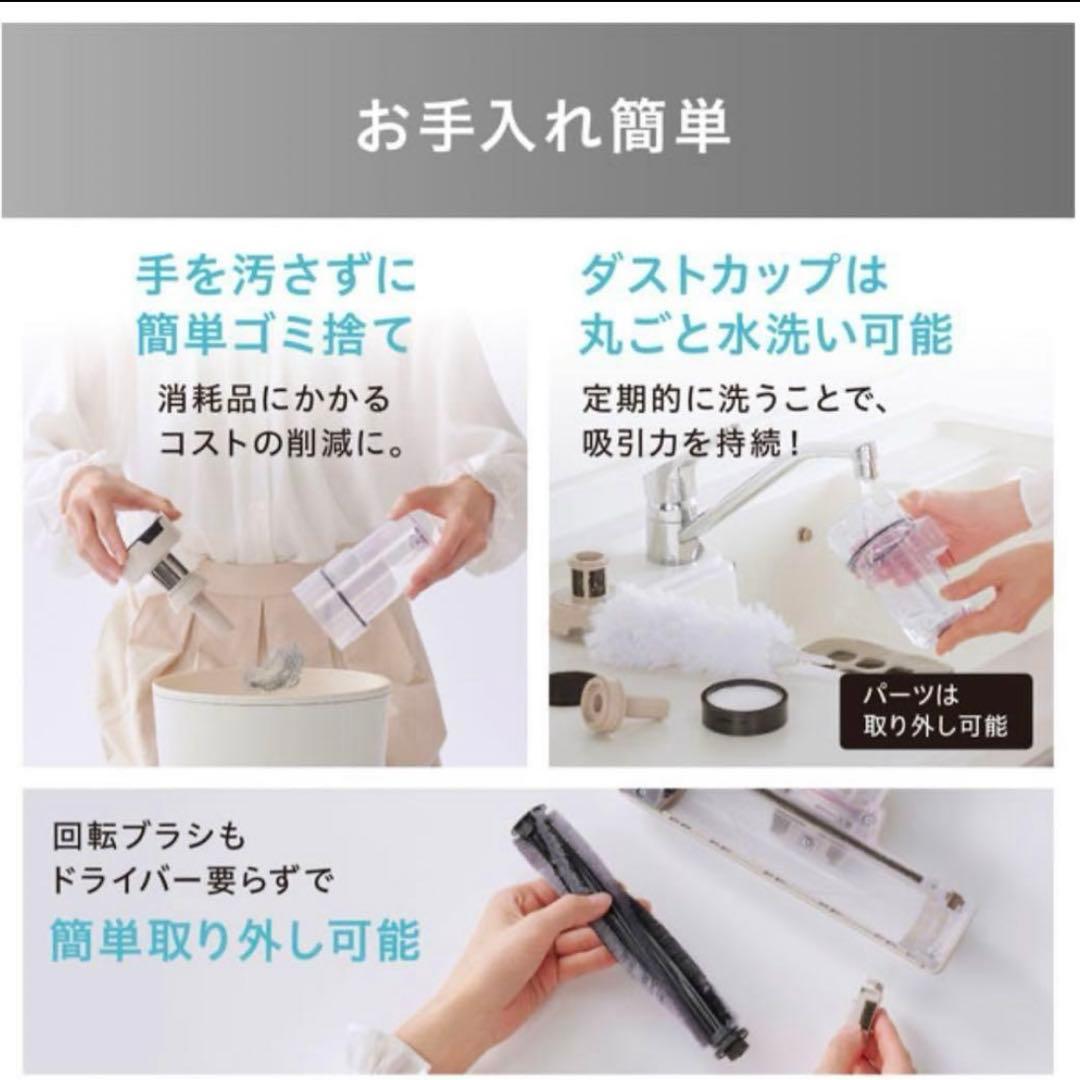 お手入れ簡単

手を汚さずに
簡単ゴミ捨て

消耗品にかかる
コストの削減に。

ダストカップは
丸ごと水洗い可能

定期的に洗うことで、
吸引力を持続！

パーツは
取り外し可能

回転ブラシも
ドライバー要らずで
簡単取り外し可能