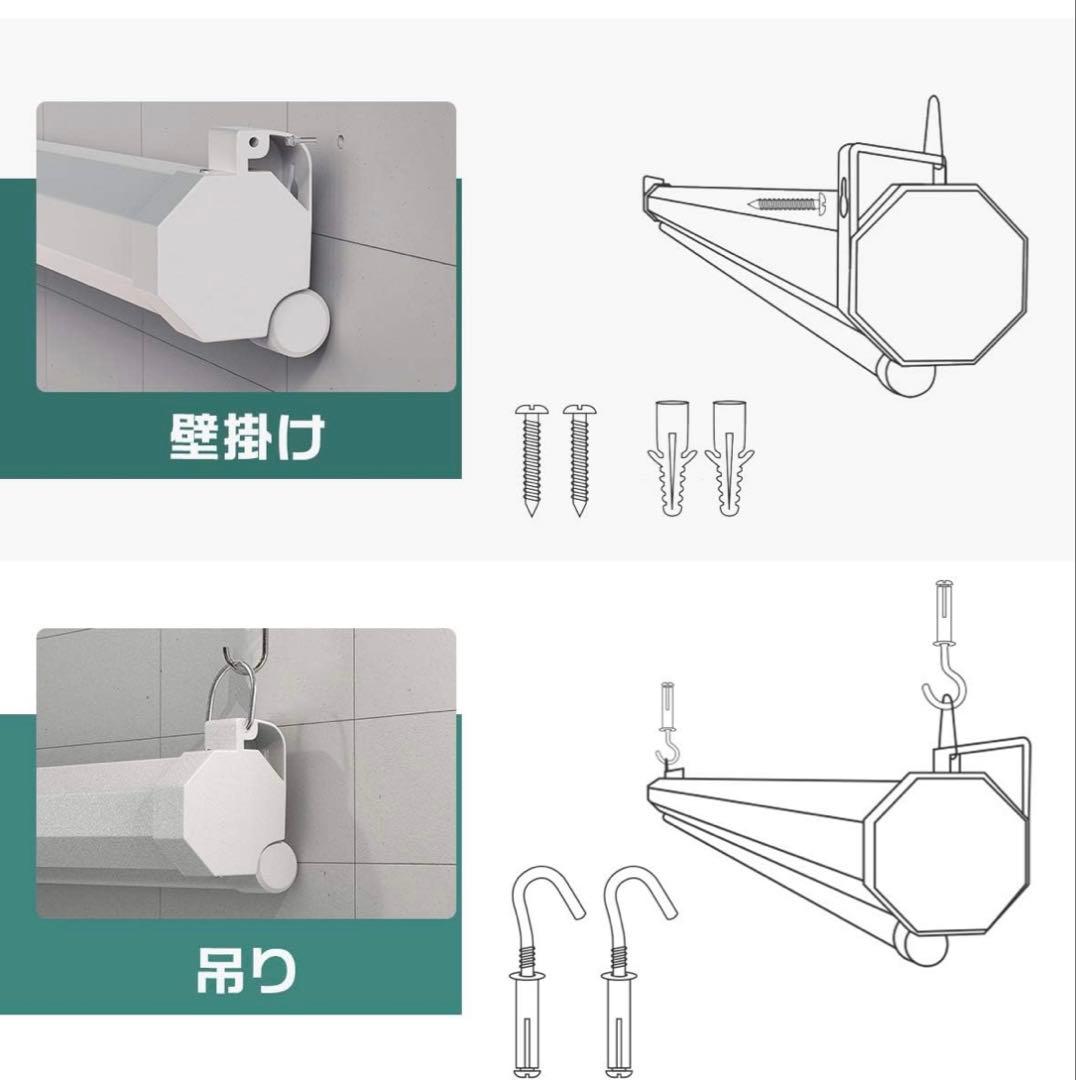 壁掛け

吊り