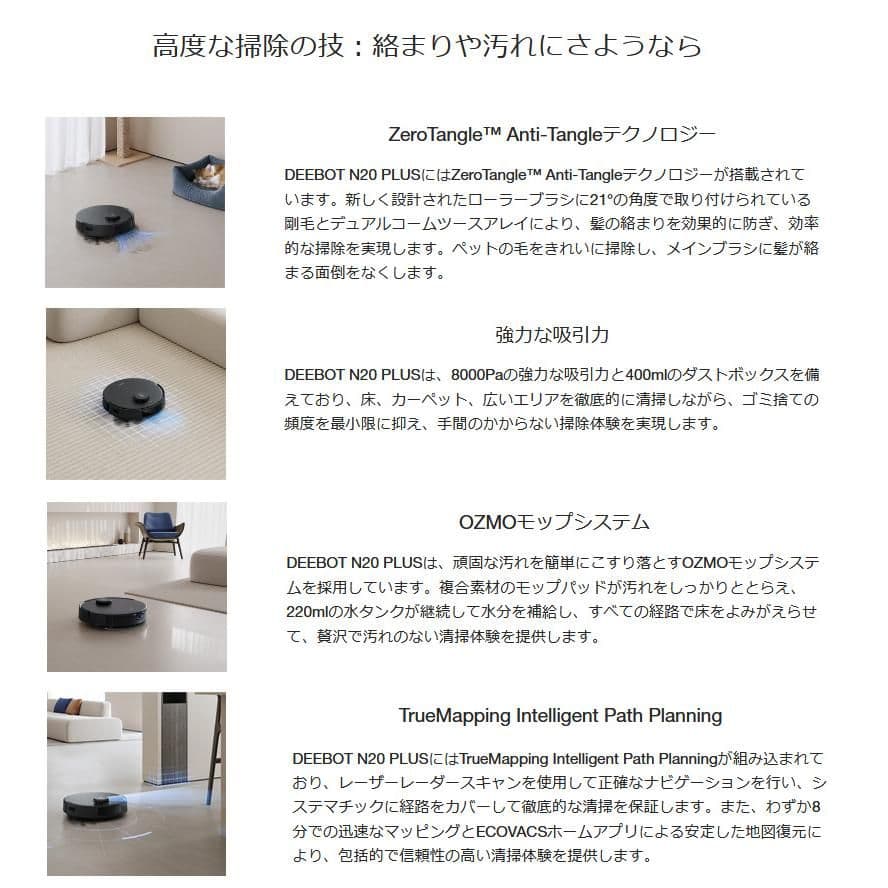 高度な掃除の技：絡まりや汚れにさようなら

ZeroTangle™ Anti-Tangleテクノロジー

DEEBOT N20 PLUSにはZeroTangle™ Anti-Tangleテクノロジーが搭載されています。新しく設計されたローラーブラシに21°の角度で取り付けられている剛毛とデュアルコームツースアレイにより、髪の絡まりを効果的に防ぎ、効率的な掃除を実現します。ペットの毛をきれいに掃除し、メインブラシに髪が絡まる面倒をなくします。

強力な吸引力

DEEBOT N20 PLUSは、8000Paの強力な吸引力と400mlのダストボックスを備えており、床、カーペット、広いエリアを徹底的に清掃しながら、ゴミ捨ての頻度を最小限に抑え、手間のかからない掃除体験を実現します。

OZMOモップシステム

DEEBOT N20 PLUSは、頑固な汚れを簡単にこすり落とすOZMOモップシステムを採用しています。複合素材のモップパッドが汚れをしっかりととらえ、220mlの水タンクが継続して水分を補給し、すべての経路で床をよみがえらせて、贅沢で汚れのない清掃体験を提供します。

TrueMapping Intelligent Path Planning

DEEBOT N20 PLUSにはTrueMapping Intelligent Path Planningが組み込まれており、レーザーレーダースキャンを使用して正確なナビゲーションを行い、システマチックに経路をカバーして徹底的な清掃を保証します。また、わずか8分での迅速なマッピングとECOVACSホームアプリによる安定した地図復元により、包括的で信頼性の高い清掃体験を提供します。