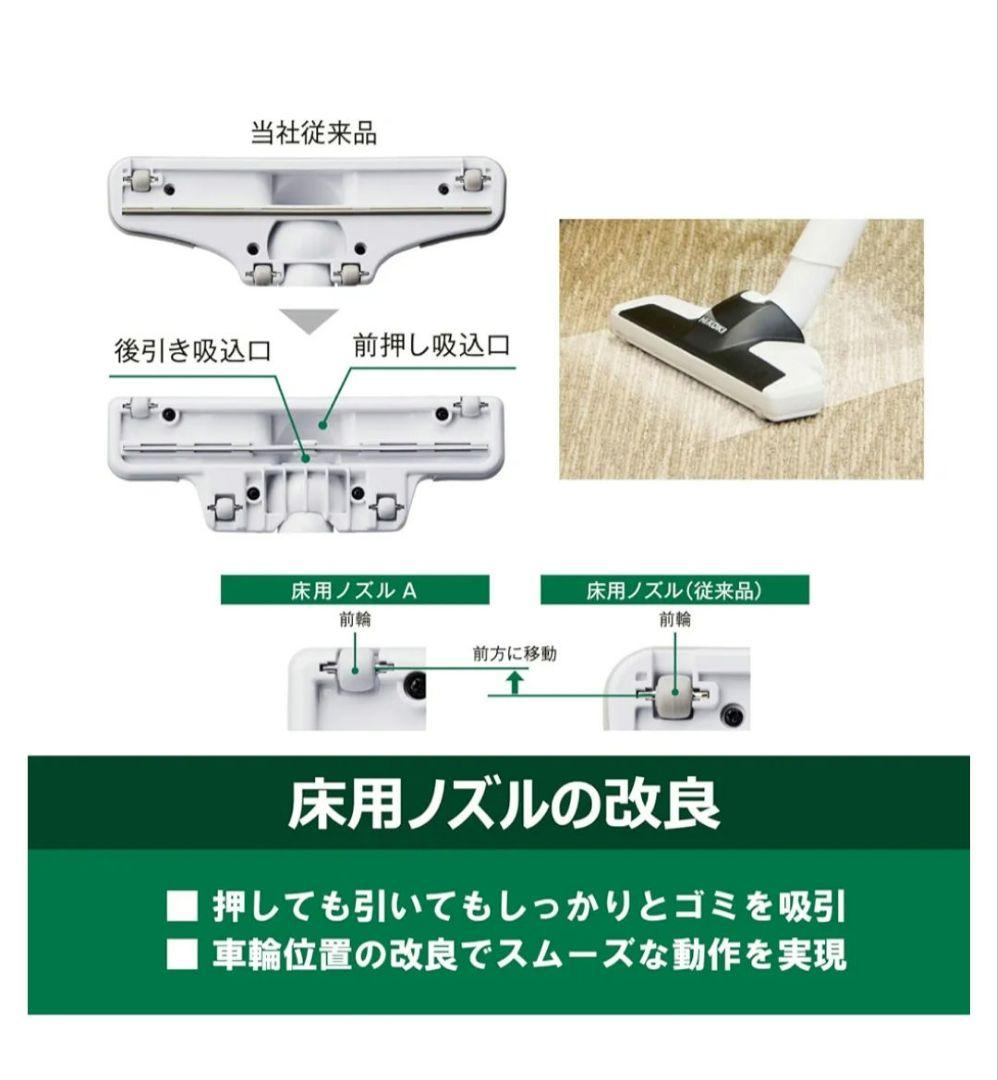 当社従来品

後引き吸込口

前押し吸込口

HiKOKI

床用ノズル A

前輪

前方に移動

床用ノズル（従来品）

前輪

床用ノズルの改良

■ 押しても引いてもしっかりとゴミを吸引
■ 車輪位置の改良でスムーズな動作を実現