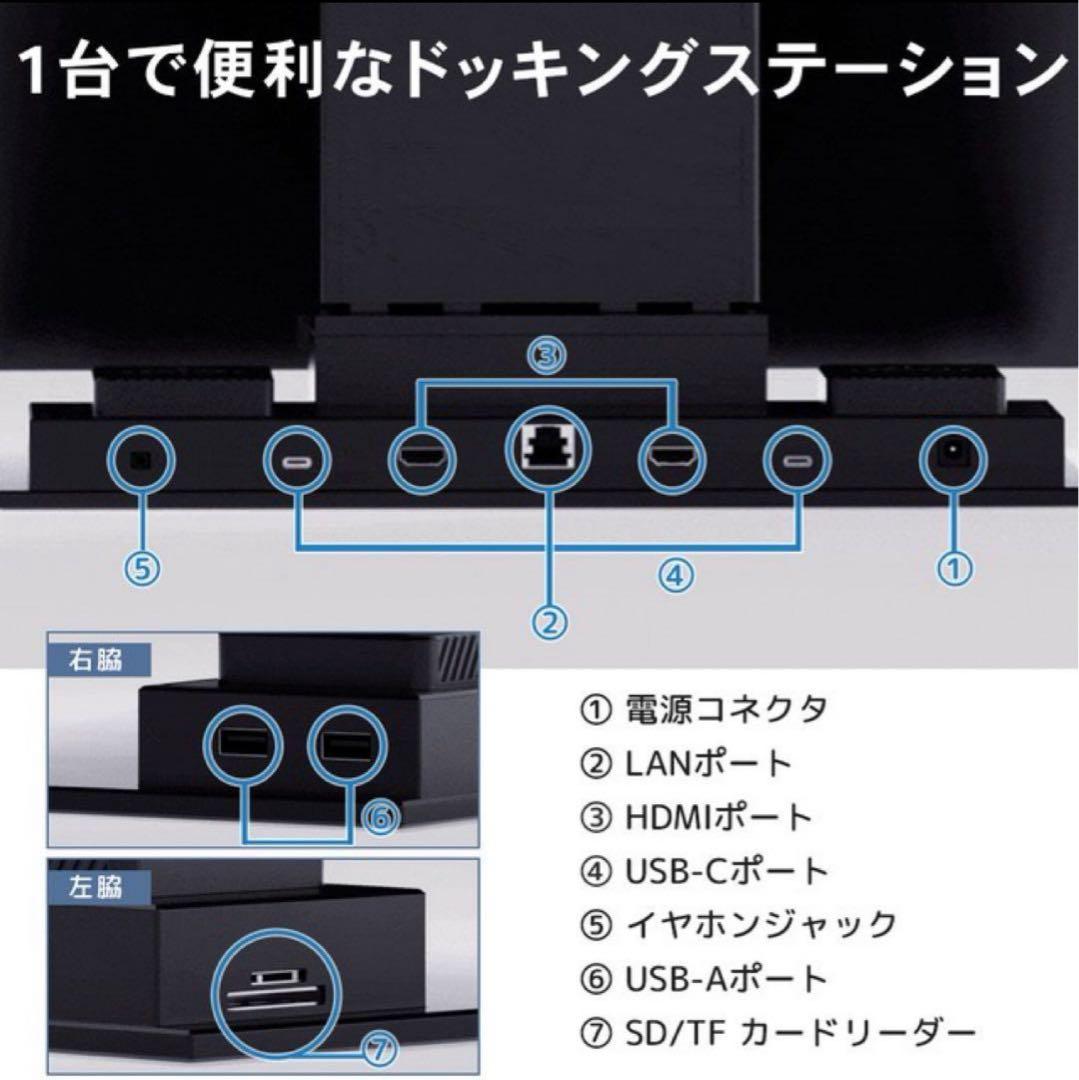 1台で便利なドッキングステーション

③

⑤

④

①

②

右脇

⑥

左脇

⑦

① 電源コネクタ
② LANポート
③ HDMIポート
④ USB-Cポート
⑤ イヤホンジャック
⑥ USB-Aポート
⑦ SD/TF カードリーダー