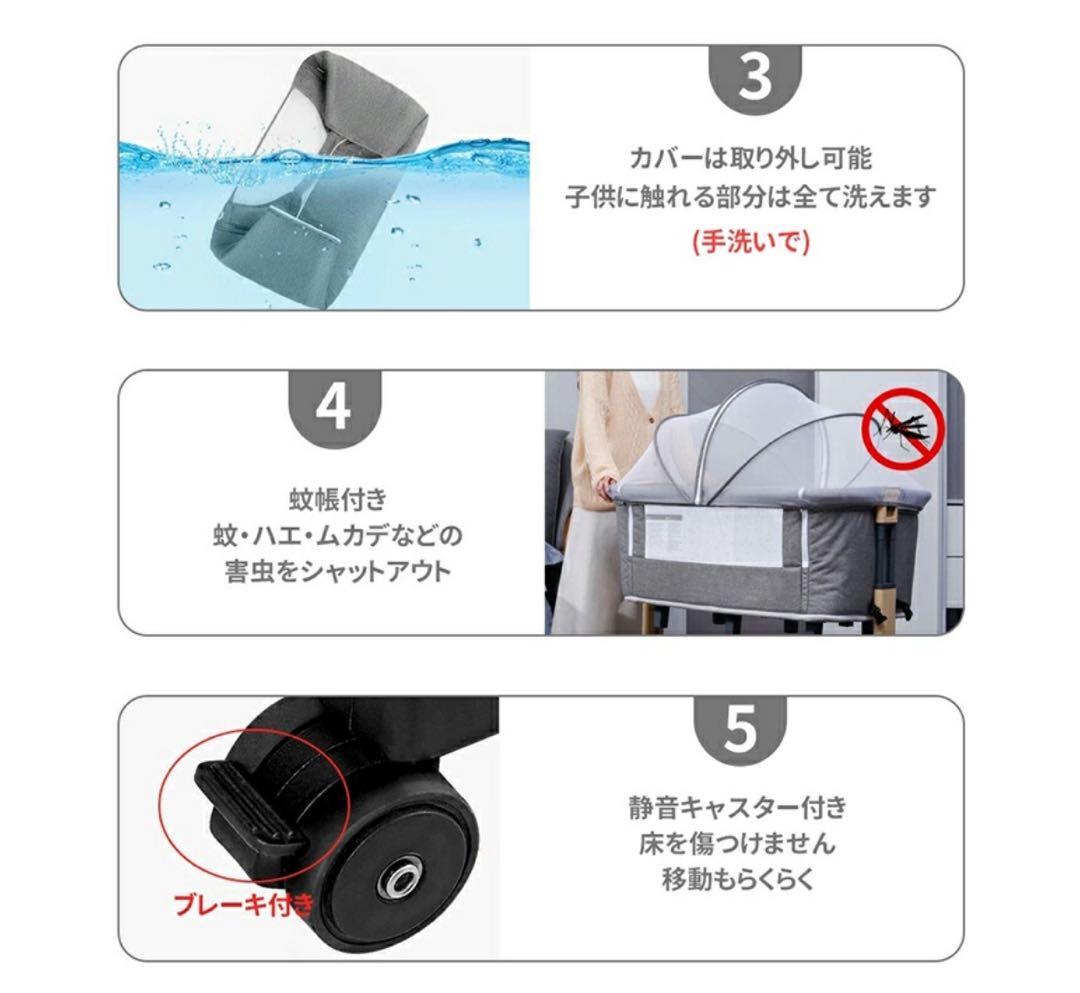 3

カバーは取り外し可能
子供に触れる部分は全て洗えます
(手洗いで)

4

蚊帳付き
蚊・ハエ・ムカデなどの
害虫をシャットアウト

ブレーキ付き

5

静音キャスター付き
床を傷つけません
移動もらくらく