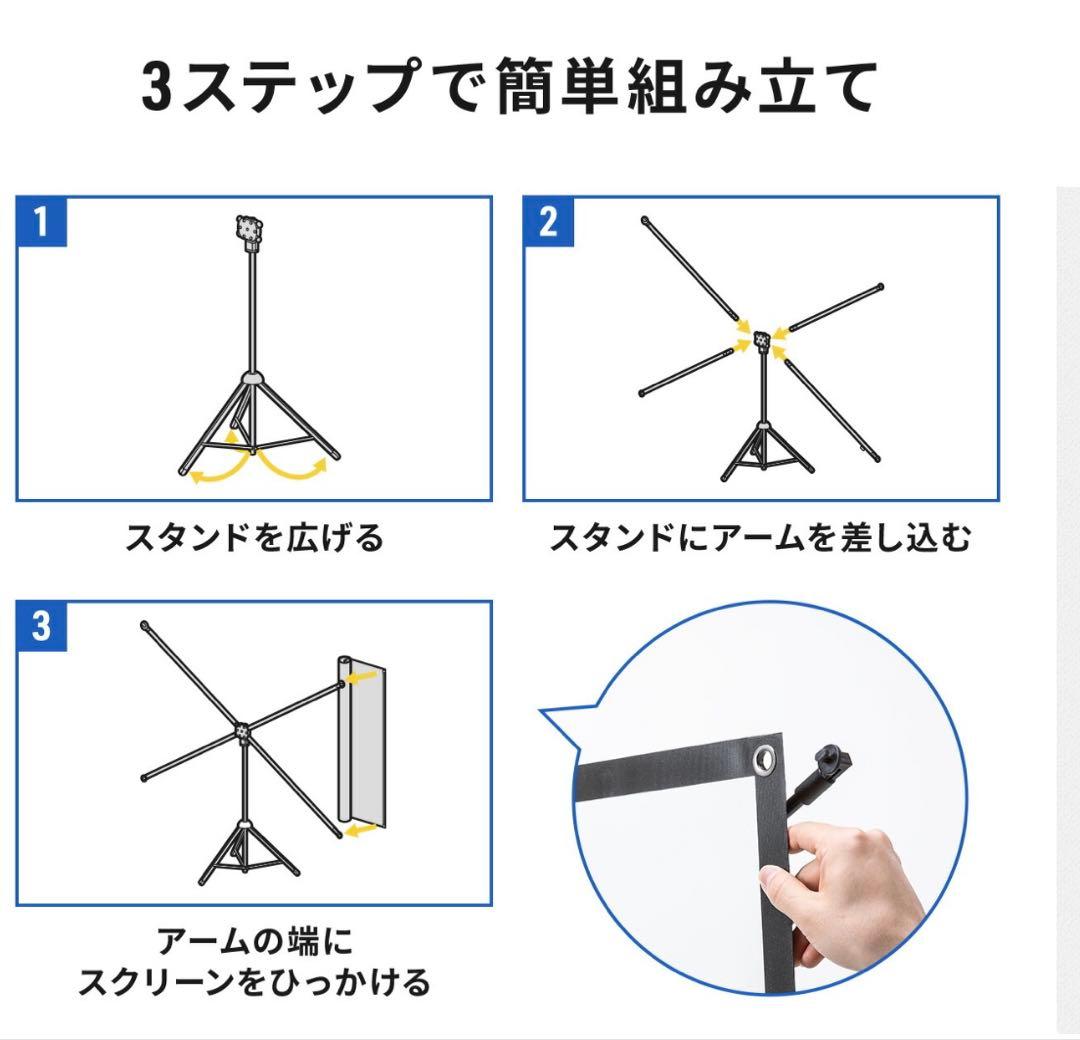 3ステップで簡単組み立て

1

スタンドを広げる

2

スタンドにアームを差し込む

3

アームの端に
スクリーンをひっかける