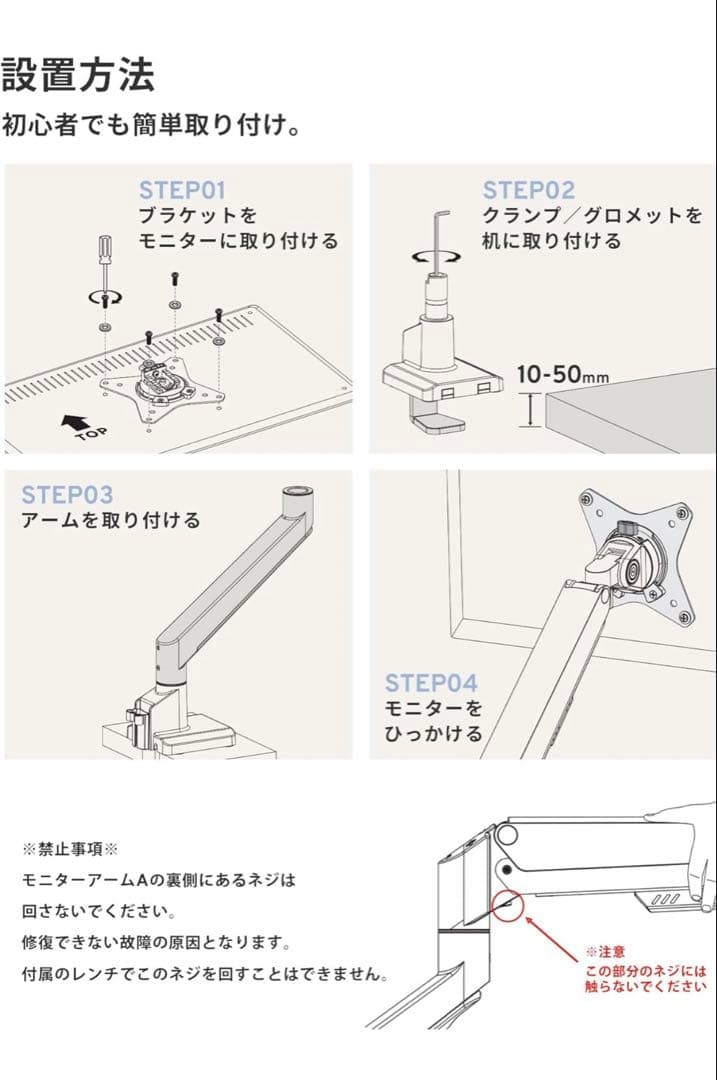 設置方法
初心者でも簡単取り付け。

STEP01
ブラケットを
モニターに取り付ける

TOP

STEP02
クランプ／グロメットを
机に取り付ける

10-50mm

STEP03
アームを取り付ける

STEP04
モニターを
ひっかける

※禁止事項※
モニターアームAの裏側にあるネジは
回さないでください。
修復できない故障の原因となります。
付属のレンチでこのネジを回すことはできません。

※注意
この部分のネジには
触らないでください