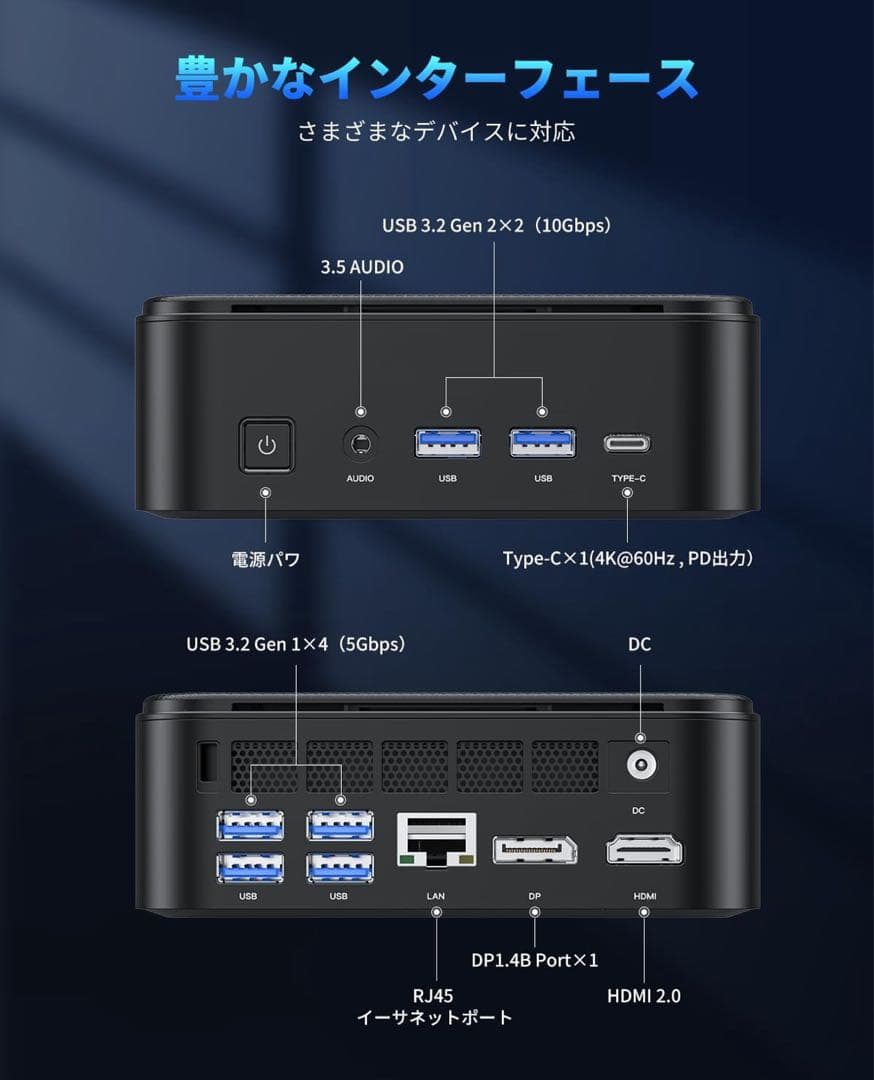 豊かなインターフェース

さまざまなデバイスに対応

USB 3.2 Gen 2×2（10Gbps）

3.5 AUDIO

AUDIO

USB

USB

TYPE-C

電源パワ

Type-C×1(4K@60Hz , PD出力)

USB 3.2 Gen 1×4（5Gbps）

DC

DC

USB

USB

LAN

DP

HDMI

DP1.4B Port×1

RJ45
イーサネットポート

HDMI 2.0