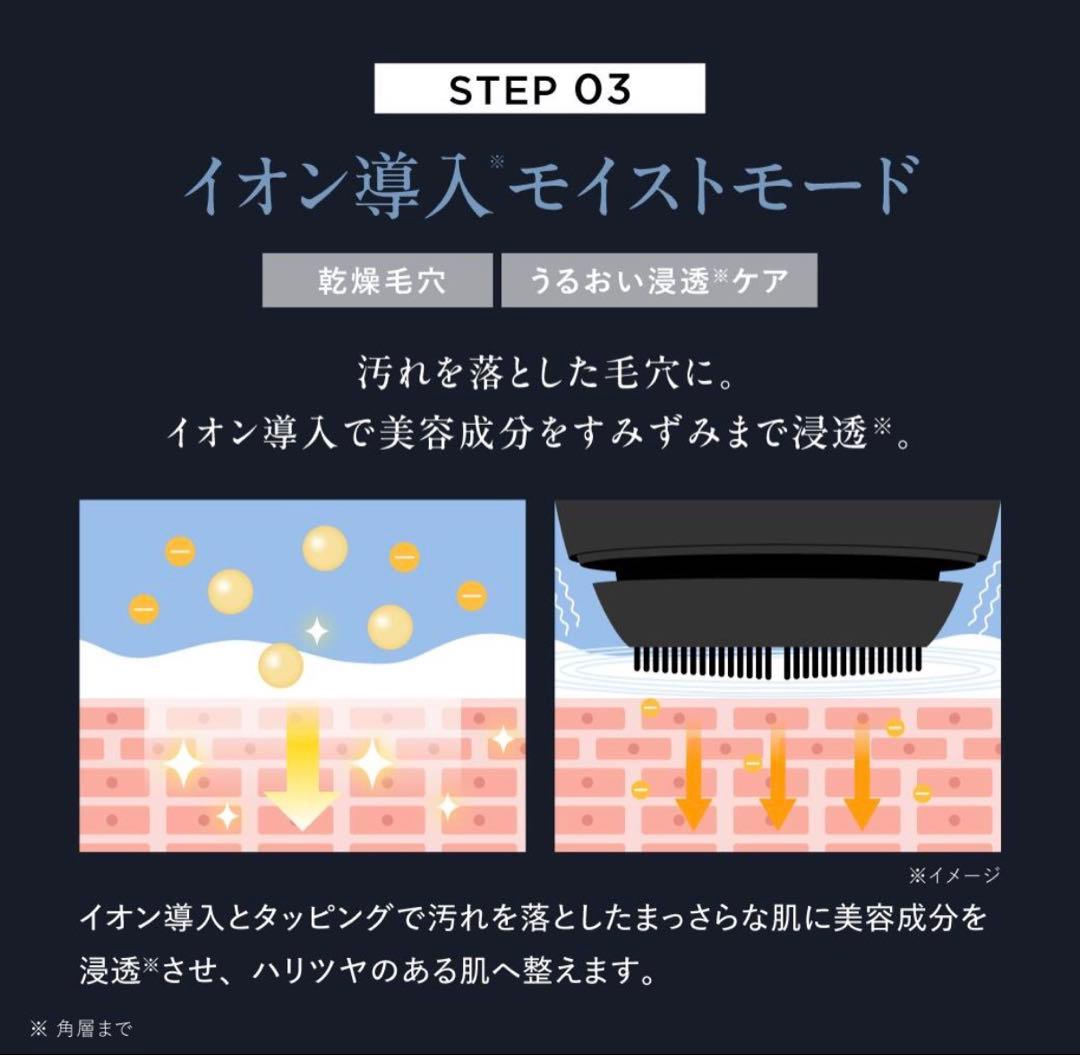 STEP 03

イオン導入※モイストモード

乾燥毛穴 うるおい浸透※ケア

汚れを落とした毛穴に。
イオン導入で美容成分をすみずみまで浸透※。

※イメージ

イオン導入とタッピングで汚れを落としたまっさらな肌に美容成分を浸透※させ、ハリツヤのある肌へ整えます。

※ 角層まで