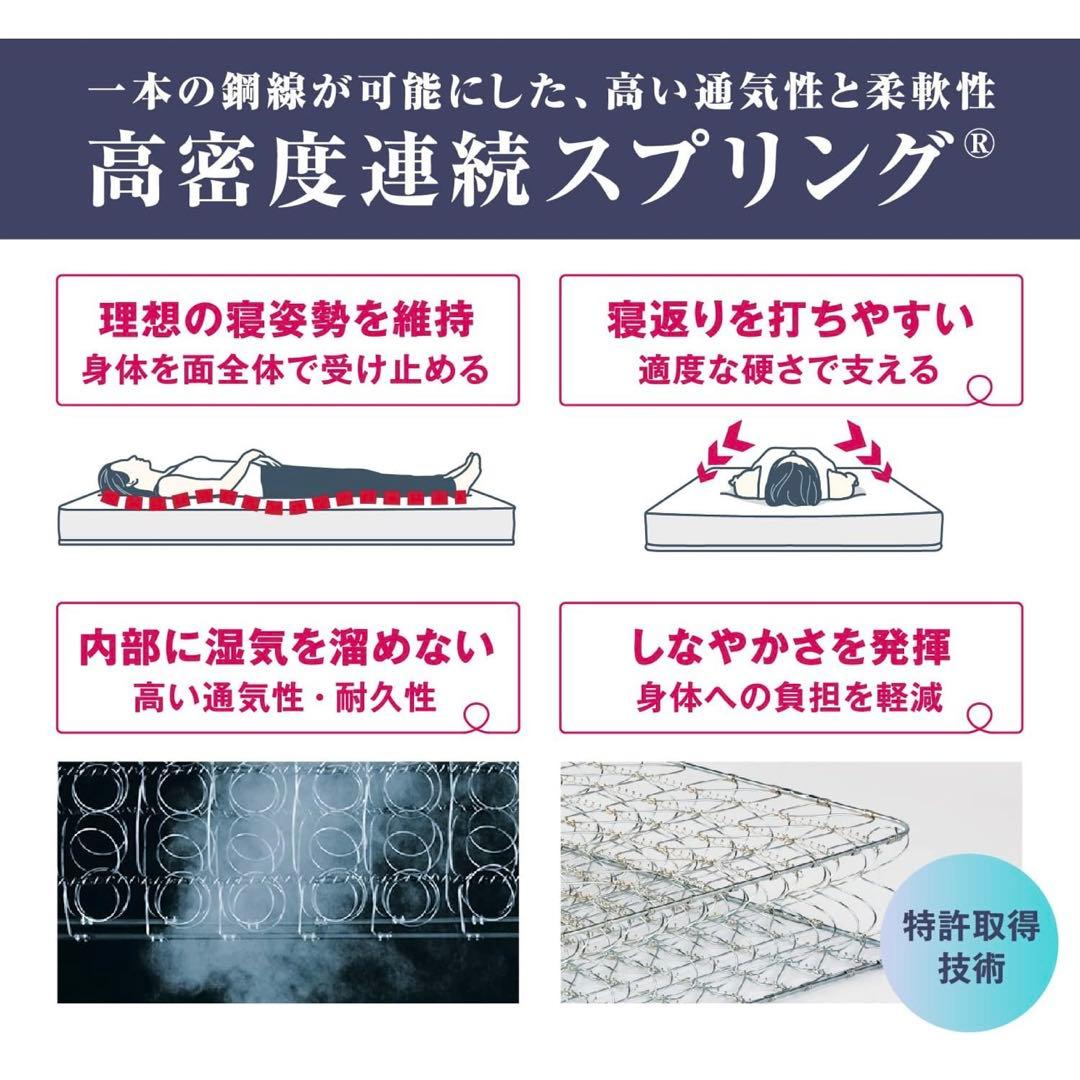 一本の鋼線が可能にした、高い通気性と柔軟性
高密度連続スプリング®

理想の寝姿勢を維持
身体を面全体で受け止める

寝返りを打ちやすい
適度な硬さで支える

内部に湿気を溜めない
高い通気性・耐久性

しなやかさを発揮
身体への負担を軽減

特許取得
技術