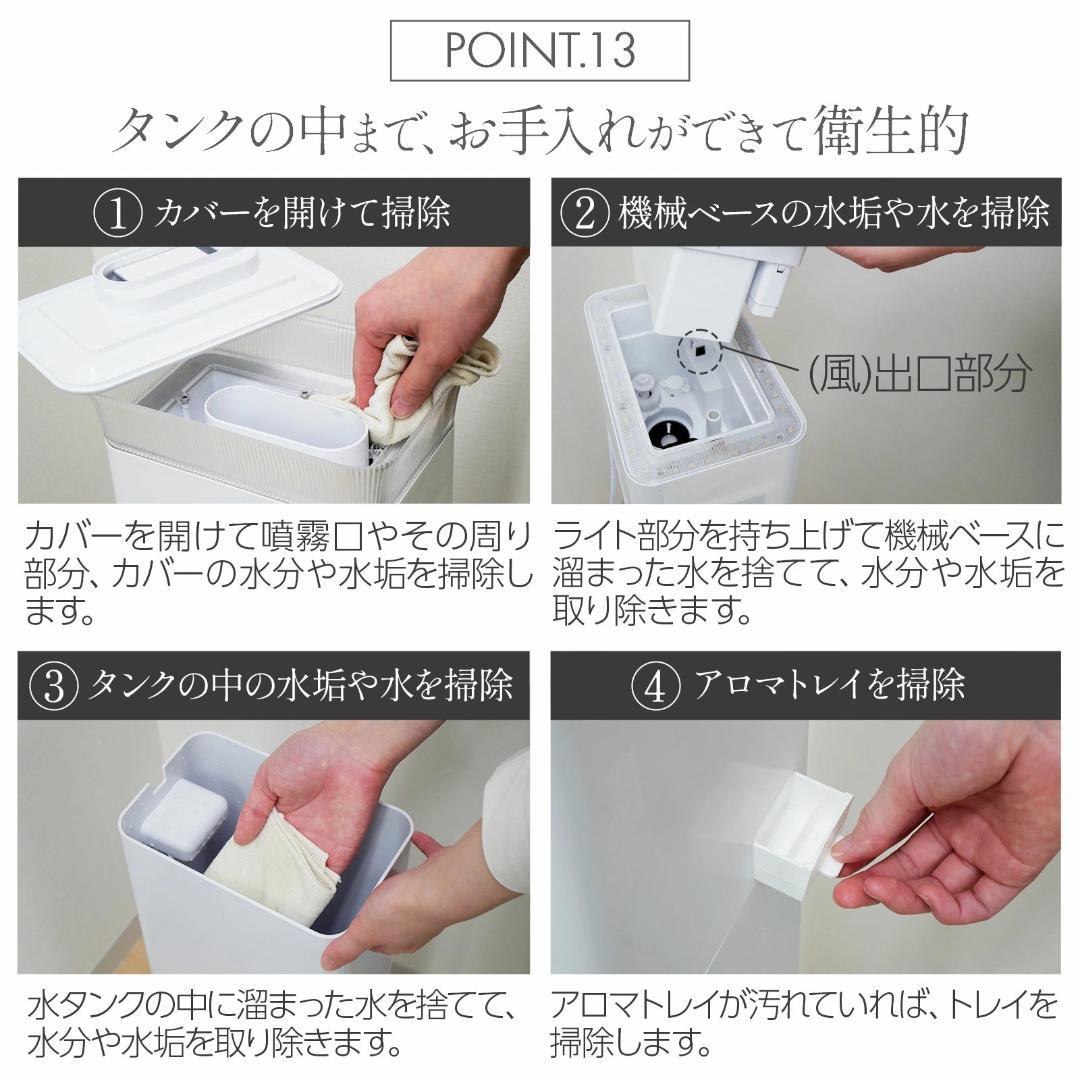 POINT.13

タンクの中まで、お手入れができて衛生的

① カバーを開けて掃除

カバーを開けて噴霧口やその周り部分、カバーの水分や水垢を掃除します。

② 機械ベースの水垢や水を掃除

(風)出口部分

ライト部分を持ち上げて機械ベースに溜まった水を捨てて、水分や水垢を取り除きます。

③ タンクの中の水垢や水を掃除

水タンクの中に溜まった水を捨てて、水分や水垢を取り除きます。

④ アロマトレイを掃除

アロマトレイが汚れていれば、トレイを掃除します。