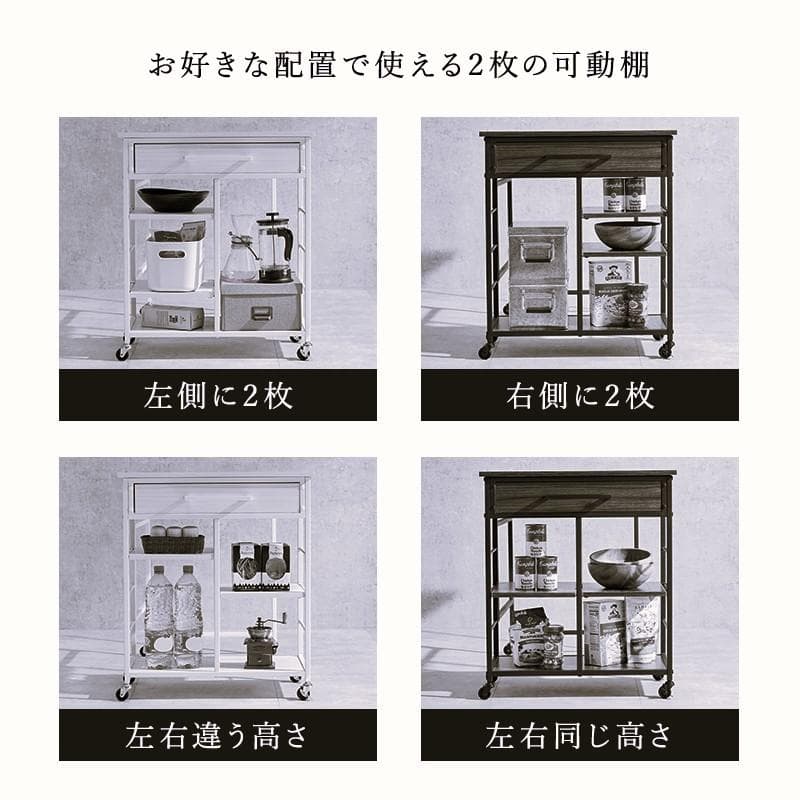 お好きな配置で使える2枚の可動棚

左側に2枚

右側に2枚

左右違う高さ

左右同じ高さ