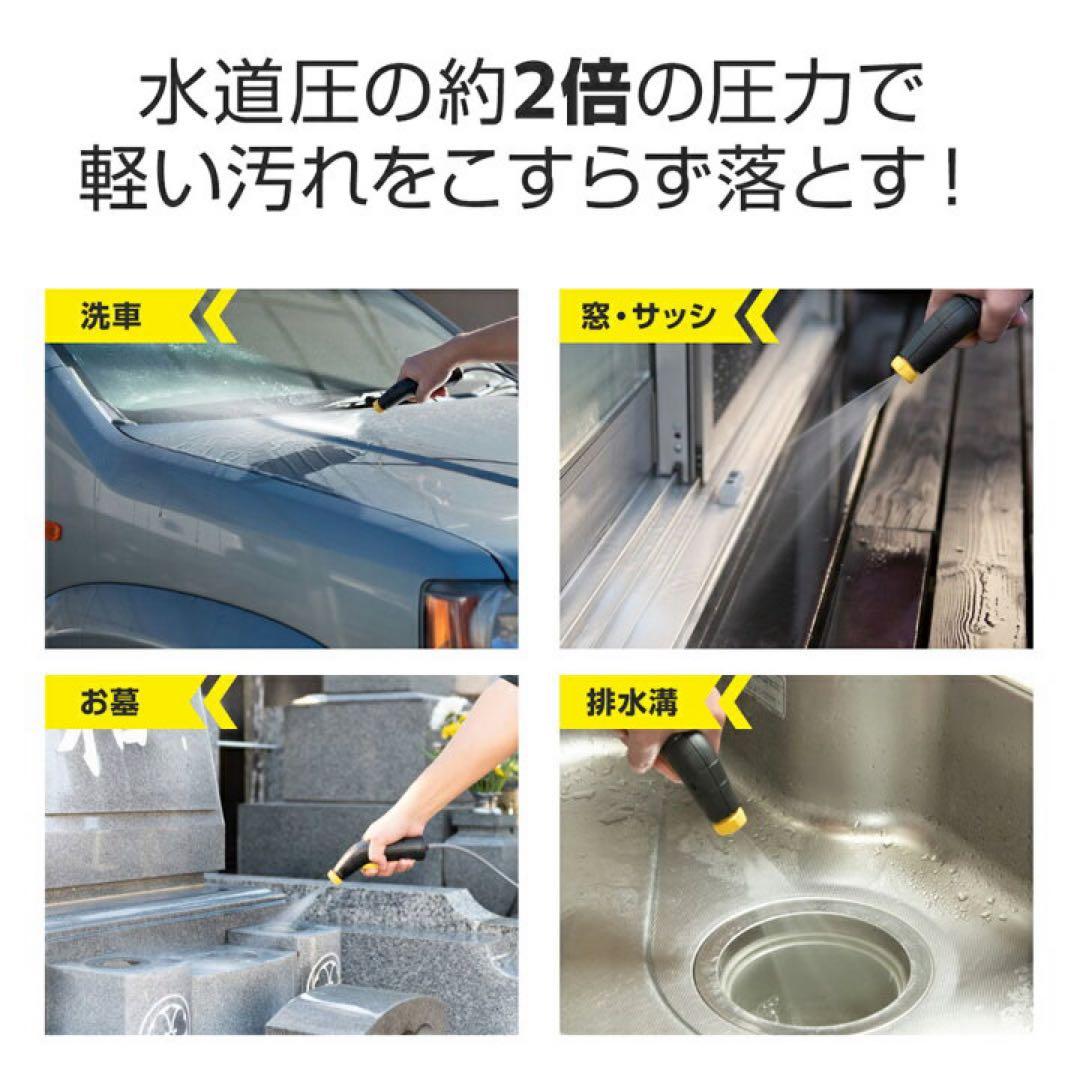 水道圧の約2倍の圧力で
軽い汚れをこすらず落とす！

洗車

窓・サッシ

お墓

排水溝