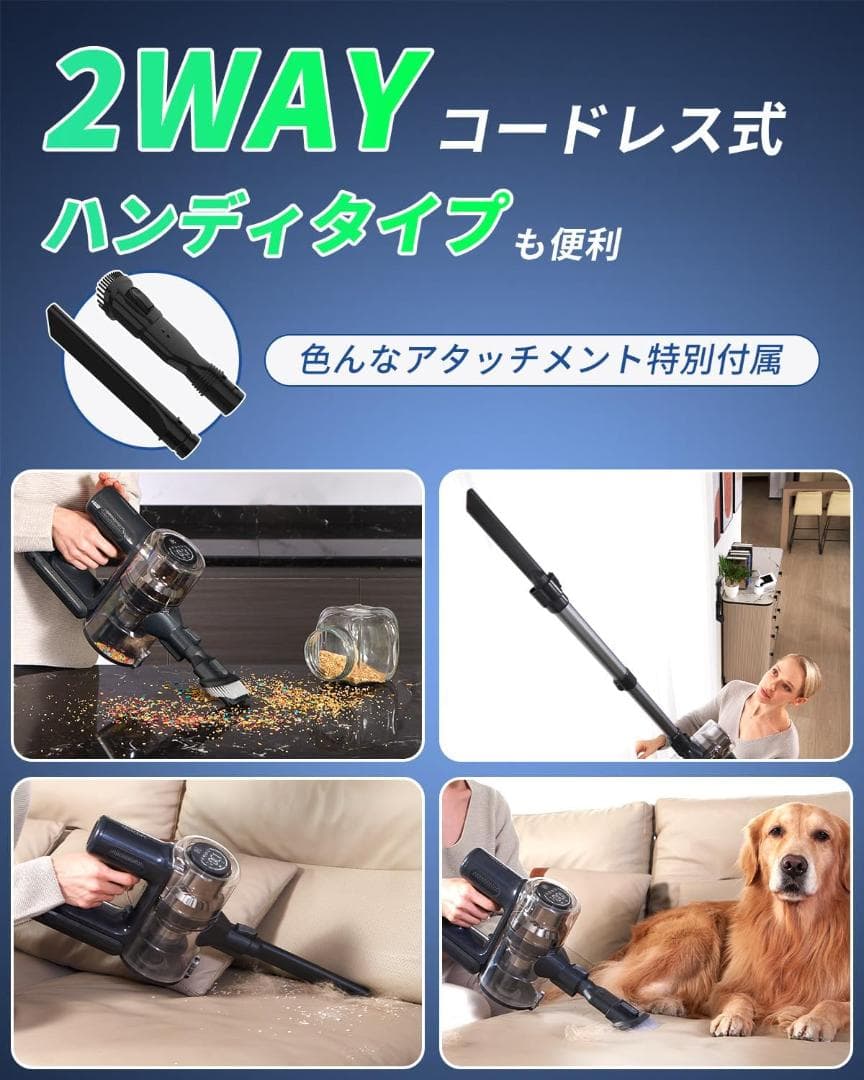 2WAY コードレス式

ハンディタイプも便利

色んなアタッチメント特別付属