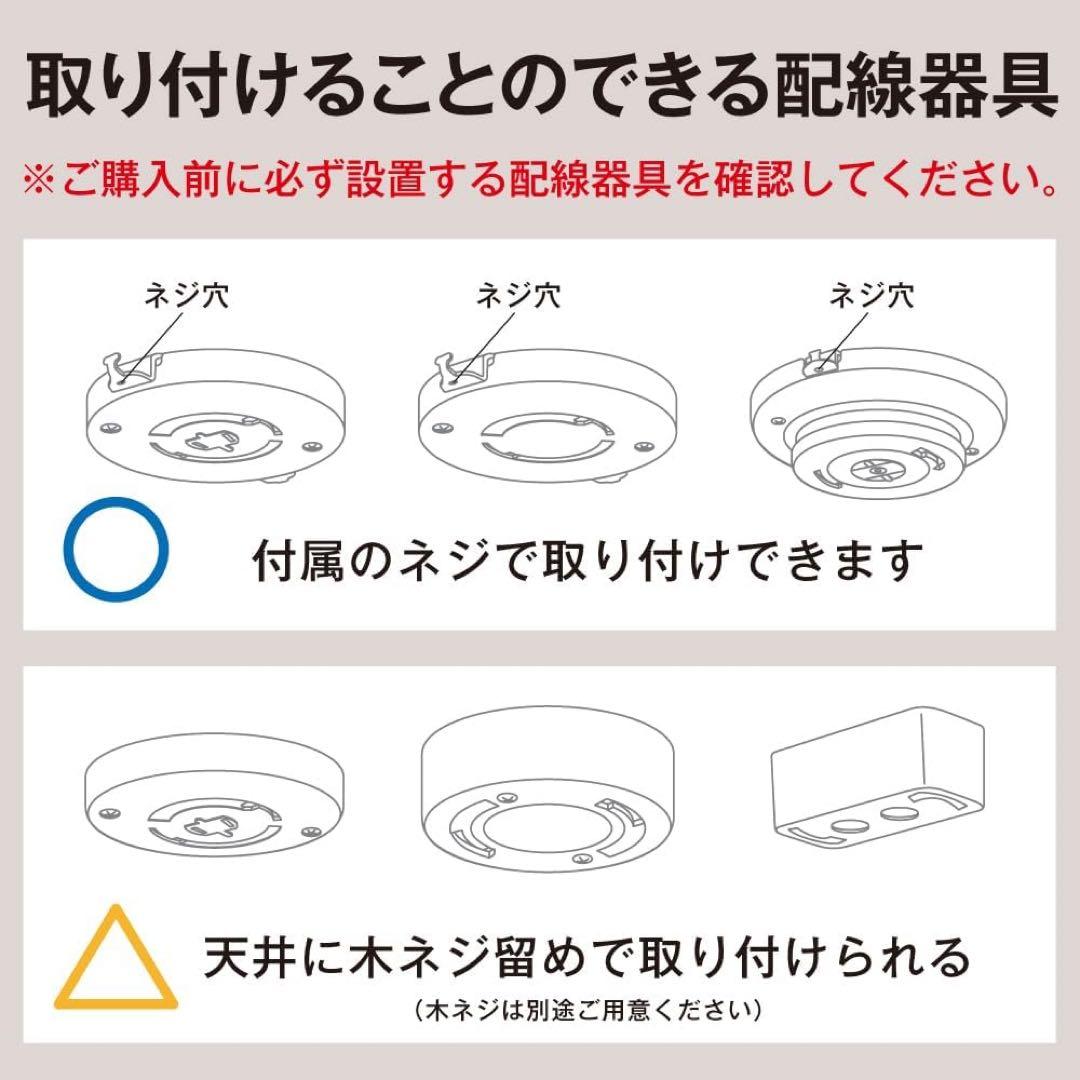 取り付けることのできる配線器具

※ご購入前に必ず設置する配線器具を確認してください。

ネジ穴

ネジ穴

ネジ穴

付属のネジで取り付けできます

天井に木ネジ留めで取り付けられる

(木ネジは別途ご用意ください)